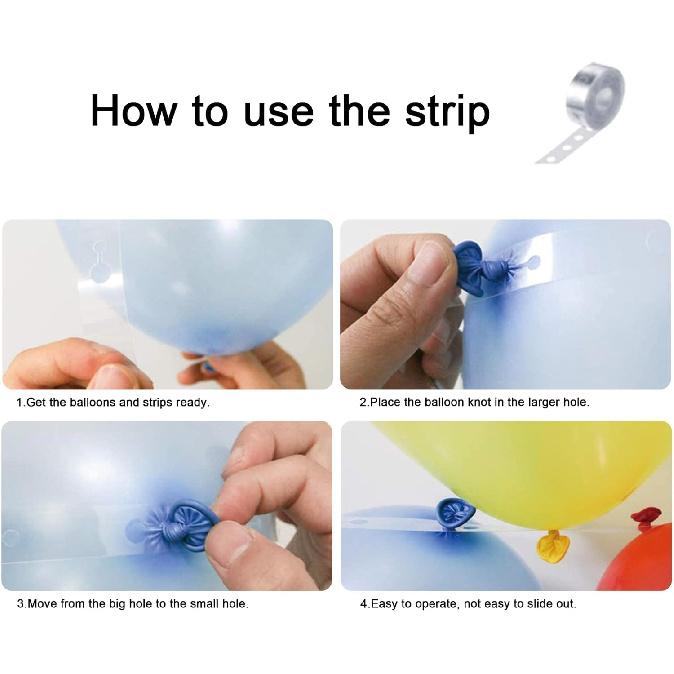 How to use the strip

1.Get the balloons and strips ready.

2.Place the balloon knot in the larger hole.

3.Move from the big hole to the small hole.

4.Easy to operate, not easy to slide out.