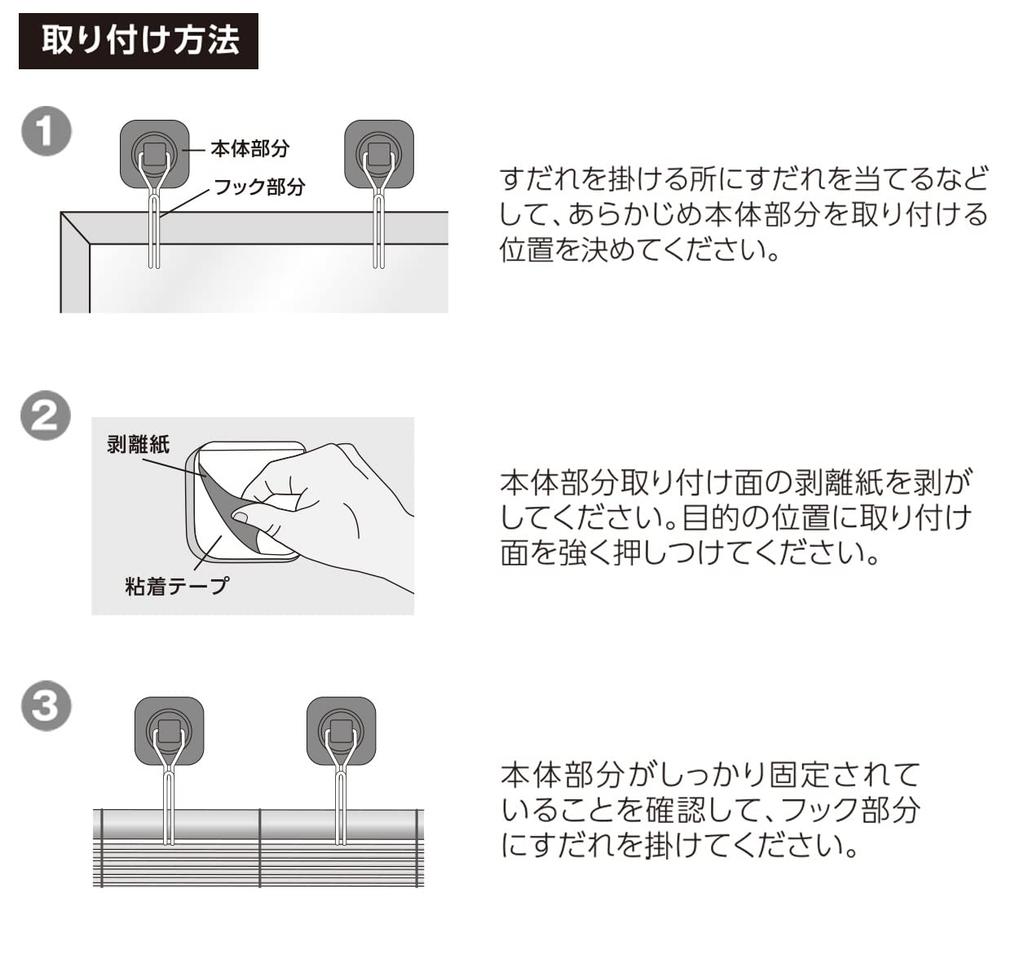 取り付け方法

1

本体部分
フック部分

すだれを掛ける所にすだれを当てるなどして、あらかじめ本体部分を取り付ける位置を決めてください。

2

剥離紙
粘着テープ

本体部分取り付け面の剥離紙を剥がしてください。目的の位置に取り付け面を強く押しつけてください。

3

本体部分がしっかり固定されていることを確認して、フック部分にすだれを掛けてください。