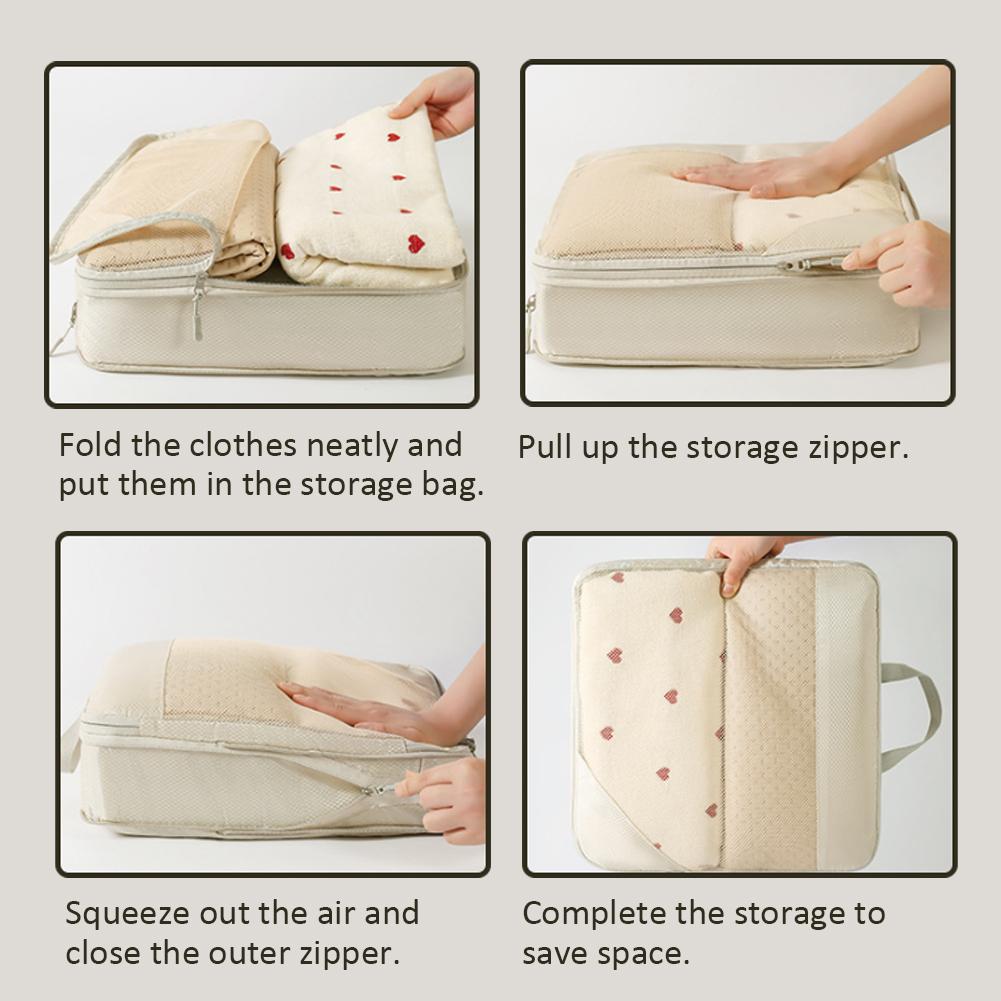 Fold the clothes neatly and put them in the storage bag.

Pull up the storage zipper.

Squeeze out the air and close the outer zipper.

Complete the storage to save space.