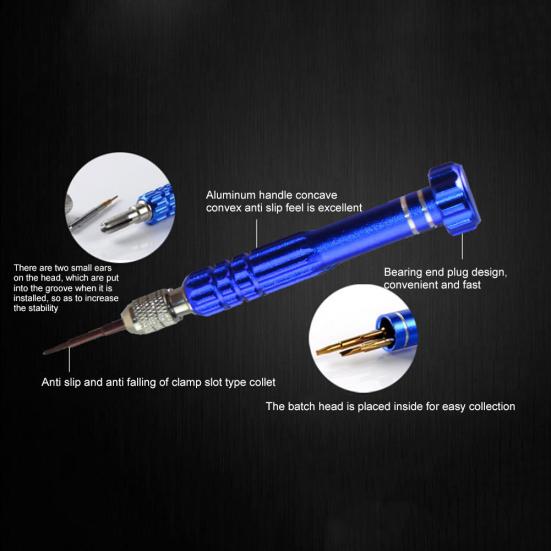 Aluminum handle concave convex anti slip feel is excellent

There are two small ears on the head, which are put into the groove when it is installed, so as to increase the stability

Bearing end plug design, convenient and fast

Anti slip and anti falling of clamp slot type collet

The batch head is placed inside for easy collection