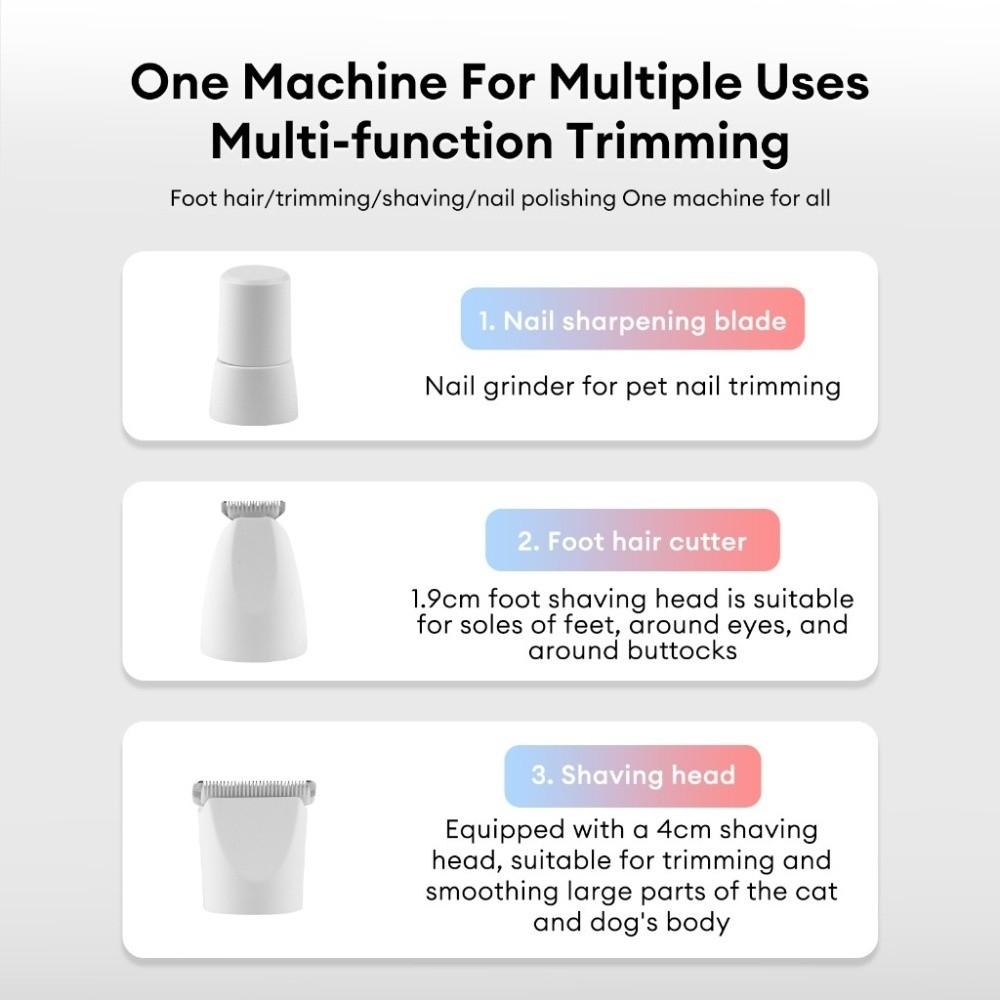 One Machine For Multiple Uses
Multi-function Trimming

Foot hair/trimming/shaving/nail polishing One machine for all

1. Nail sharpening blade

Nail grinder for pet nail trimming

2. Foot hair cutter

1.9cm foot shaving head is suitable for soles of feet, around eyes, and around buttocks

3. Shaving head

Equipped with a 4cm shaving head, suitable for trimming and smoothing large parts of the cat and dog's body