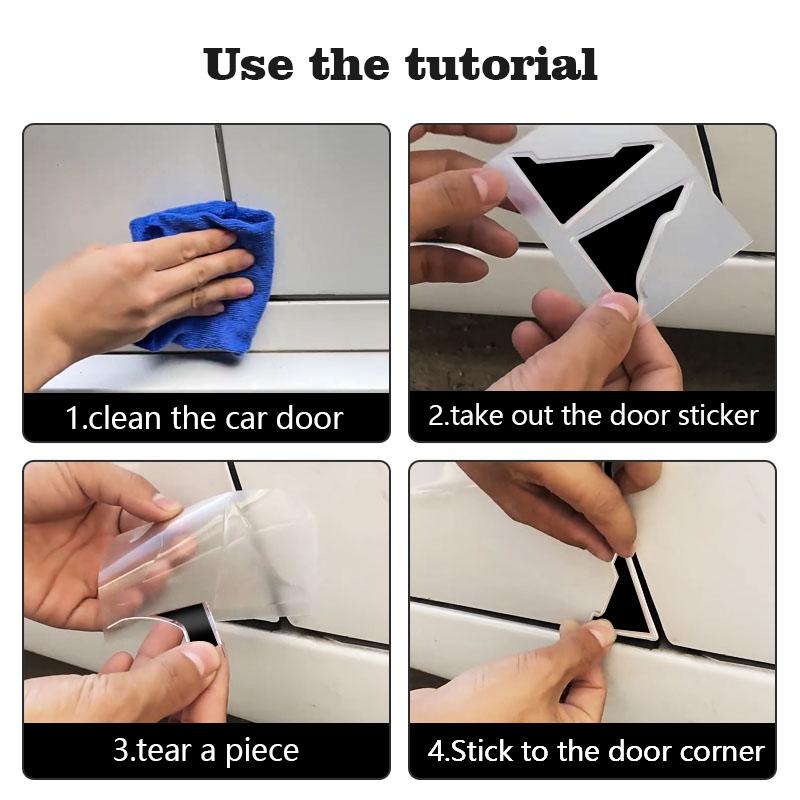 Use the tutorial

1.clean the car door

2.take out the door sticker

3.tear a piece

4.Stick to the door corner