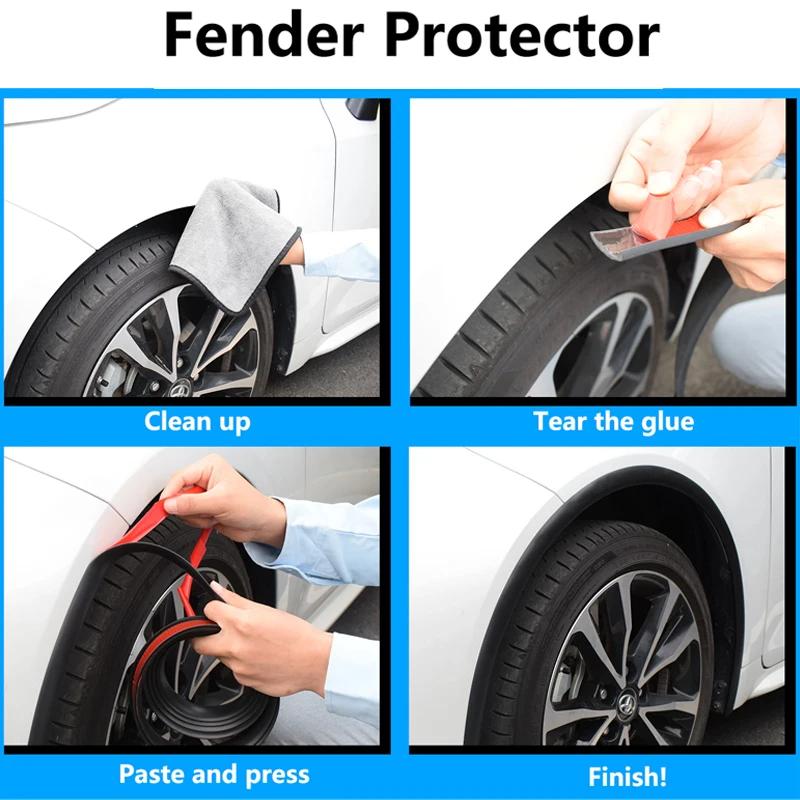 Fender Protector

Clean up

Tear the glue

Paste and press

Finish!