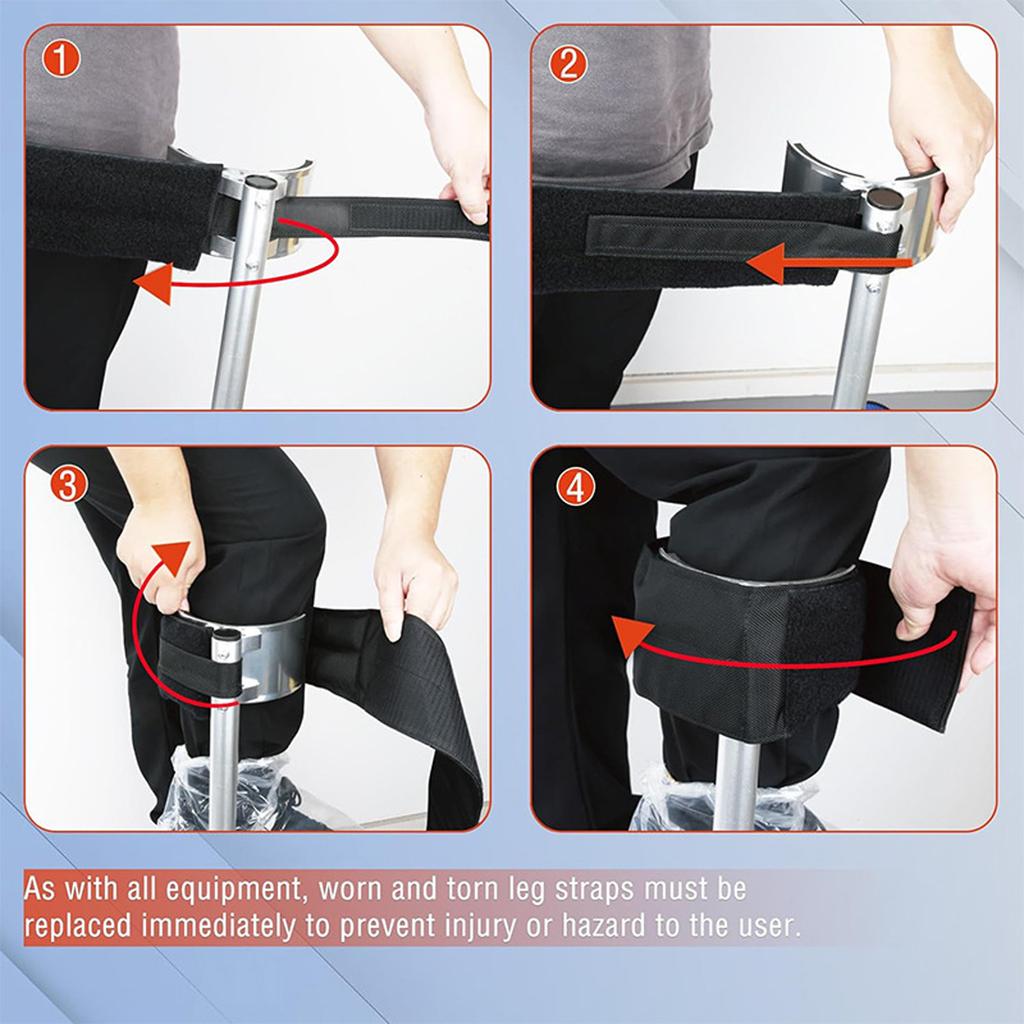 1

2

3

4

As with all equipment, worn and torn leg straps must be replaced immediately to prevent injury or hazard to the user.