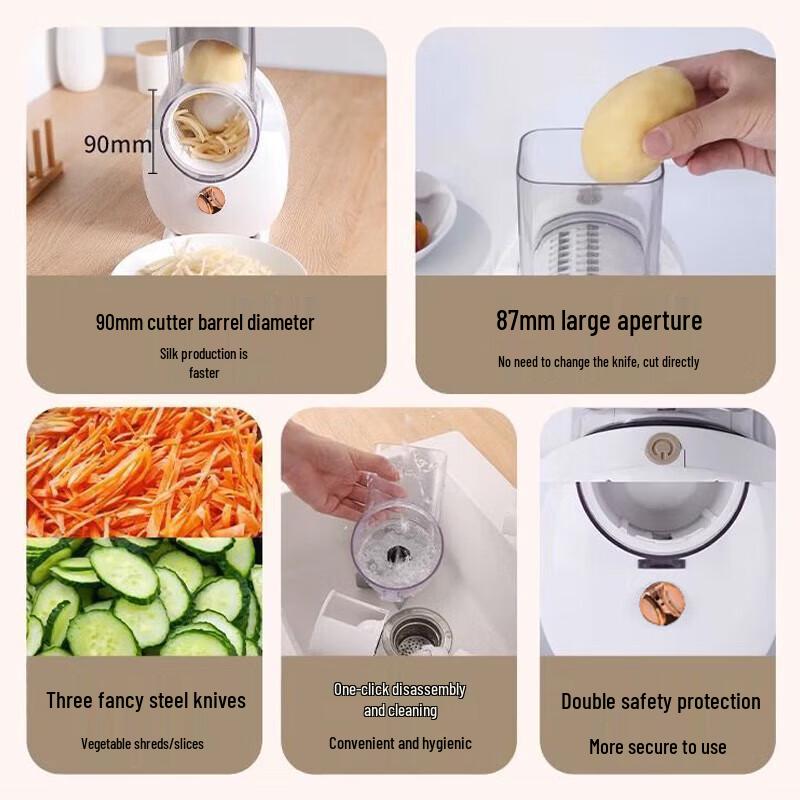 90mm

90mm cutter barrel diameter

Silk production is faster

87mm large aperture

No need to change the knife, cut directly

Three fancy steel knives

Vegetable shreds/slices

One-click disassembly and cleaning

Convenient and hygienic

Double safety protection

More secure to use