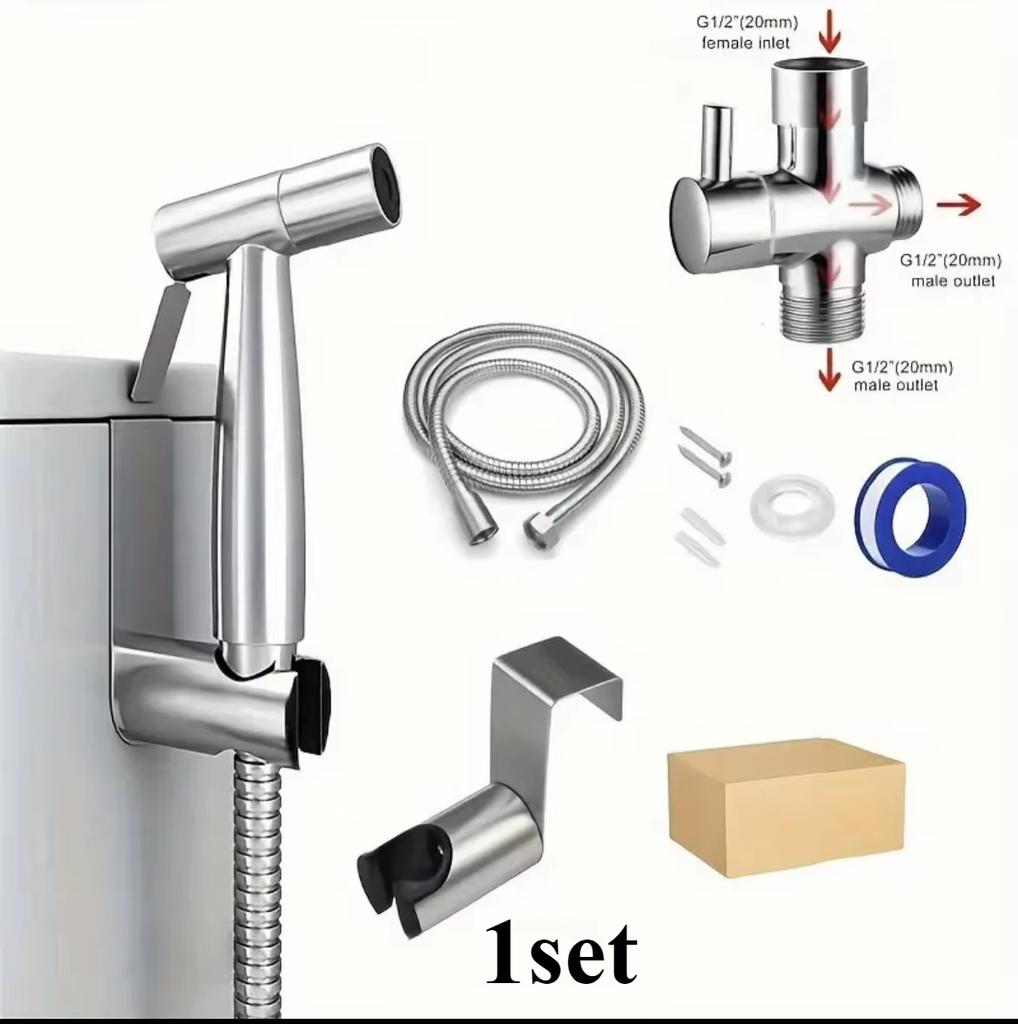 G1/2"(20mm)
female inlet

G1/2"(20mm)
male outlet

G1/2"(20mm)
male outlet

1set