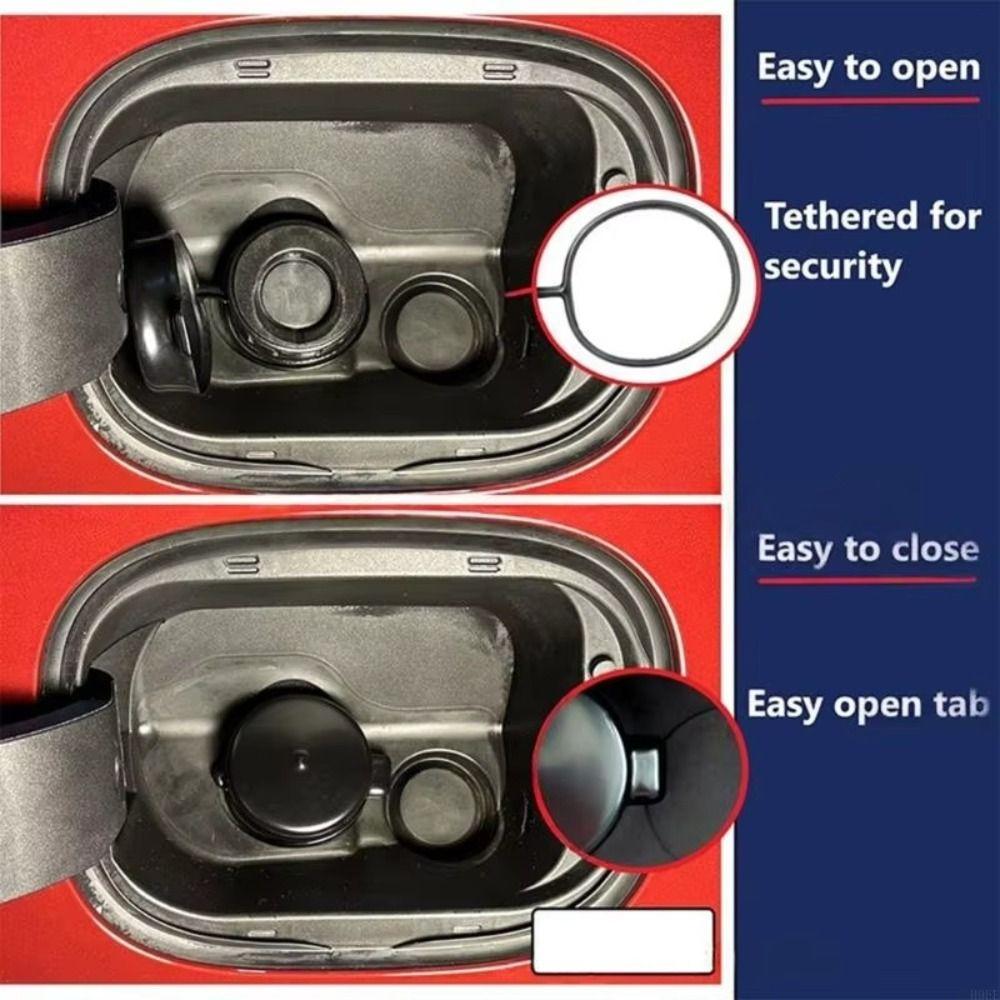 Easy to open

Tethered for security

Easy to close

Easy open tab