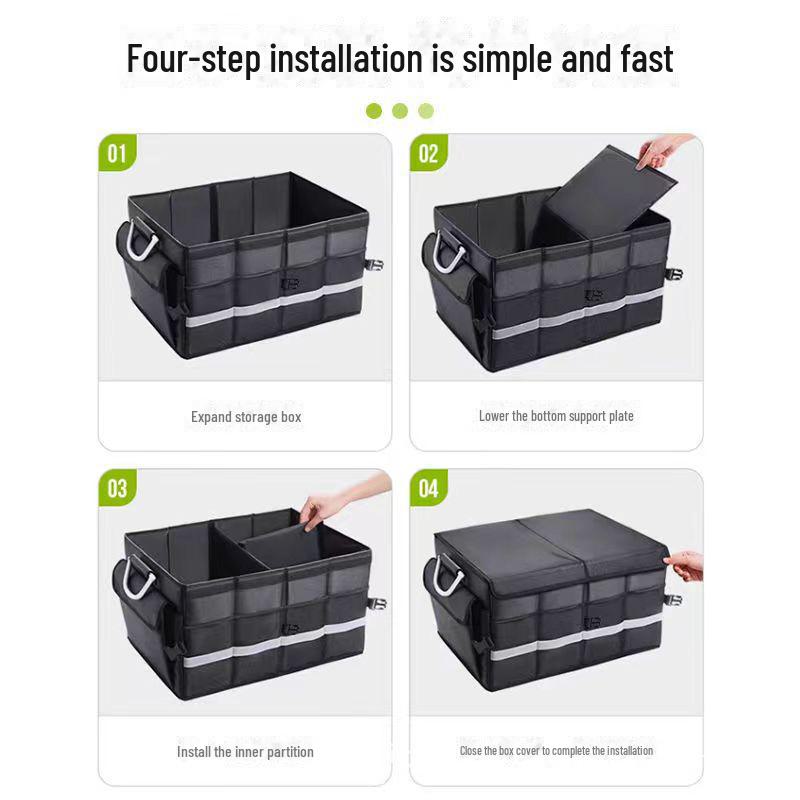 Four-step installation is simple and fast

01

Expand storage box

02

Lower the bottom support plate

03

Install the inner partition

04

Close the box cover to complete the installation