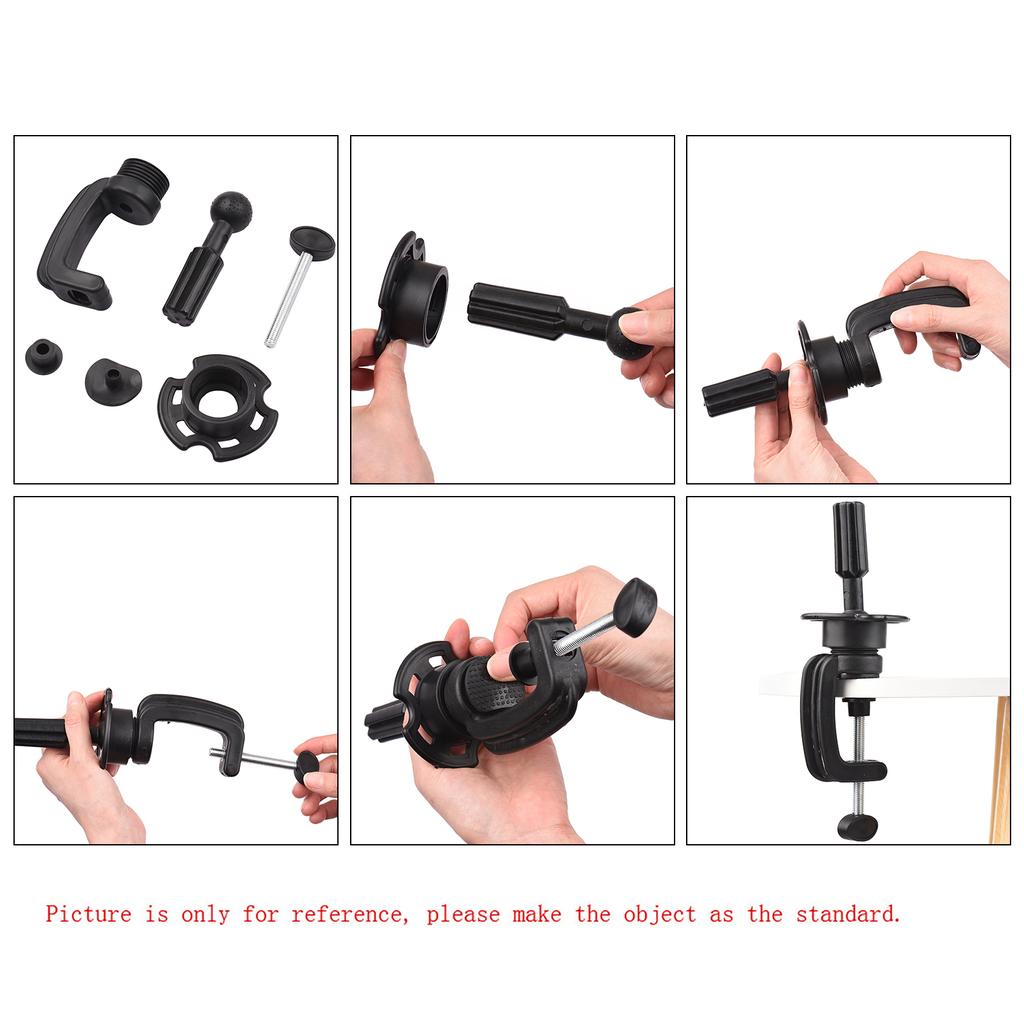 Picture is only for reference, please make the object as the standard.