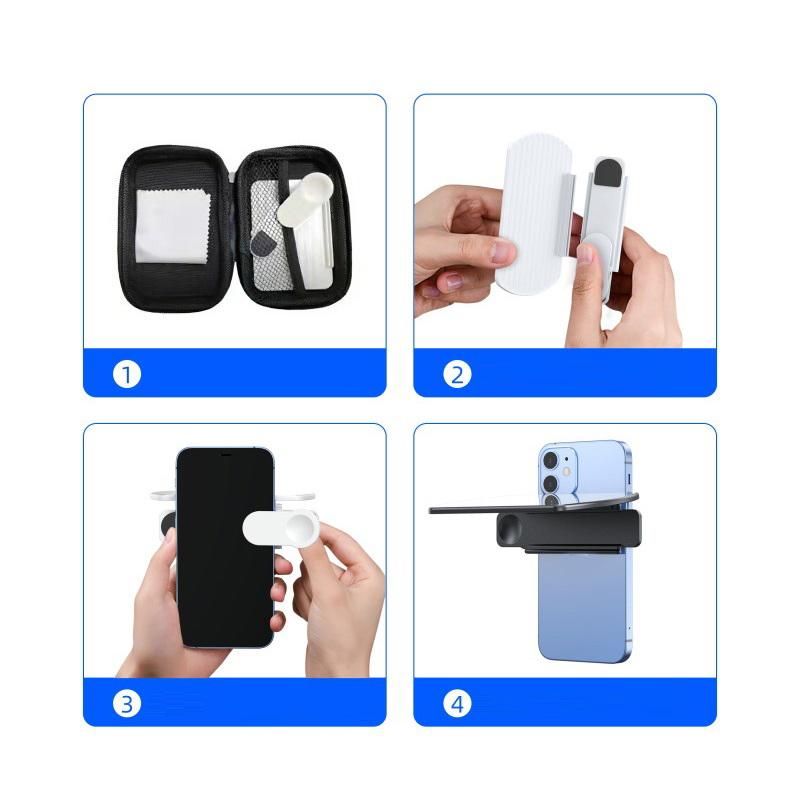 1

2

3

4