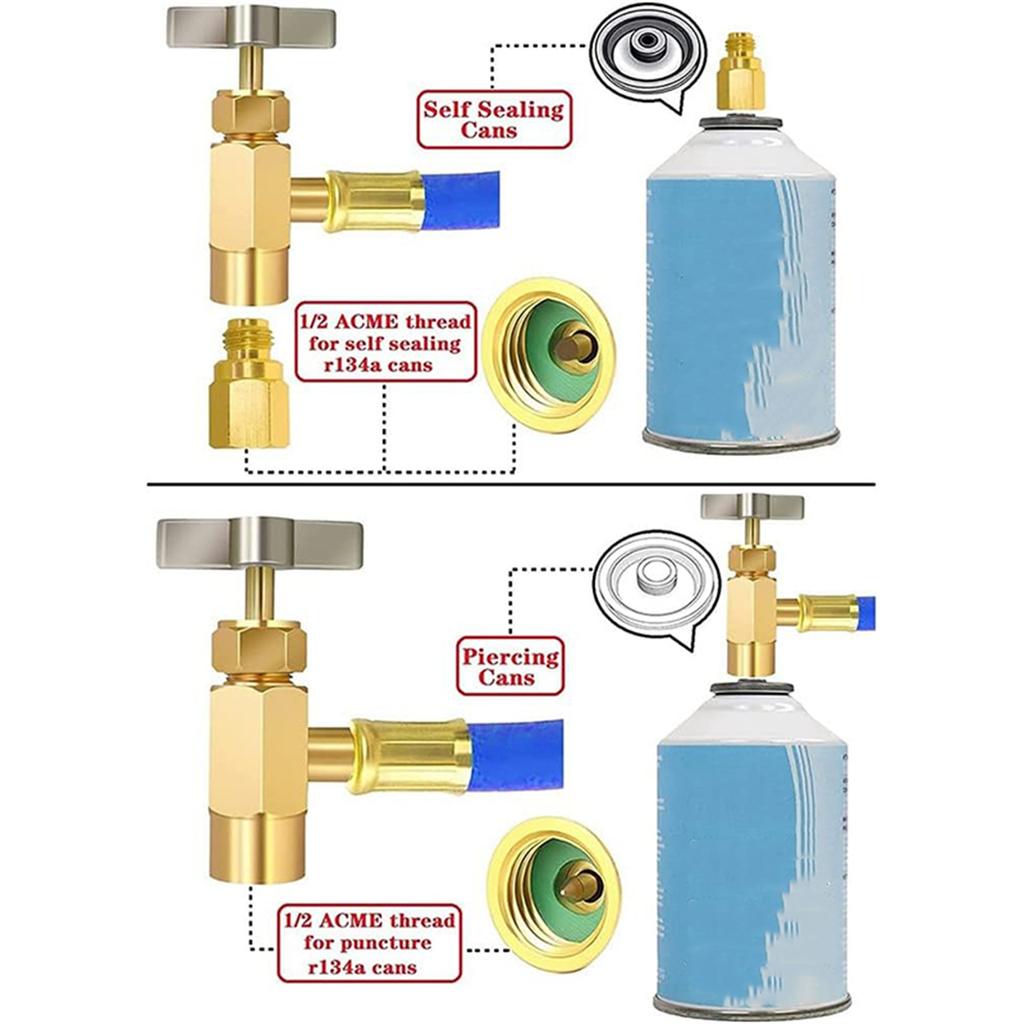 Self Sealing Cans

1/2 ACME thread for self sealing r134a cans

Piercing Cans

1/2 ACME thread for puncture r134a cans