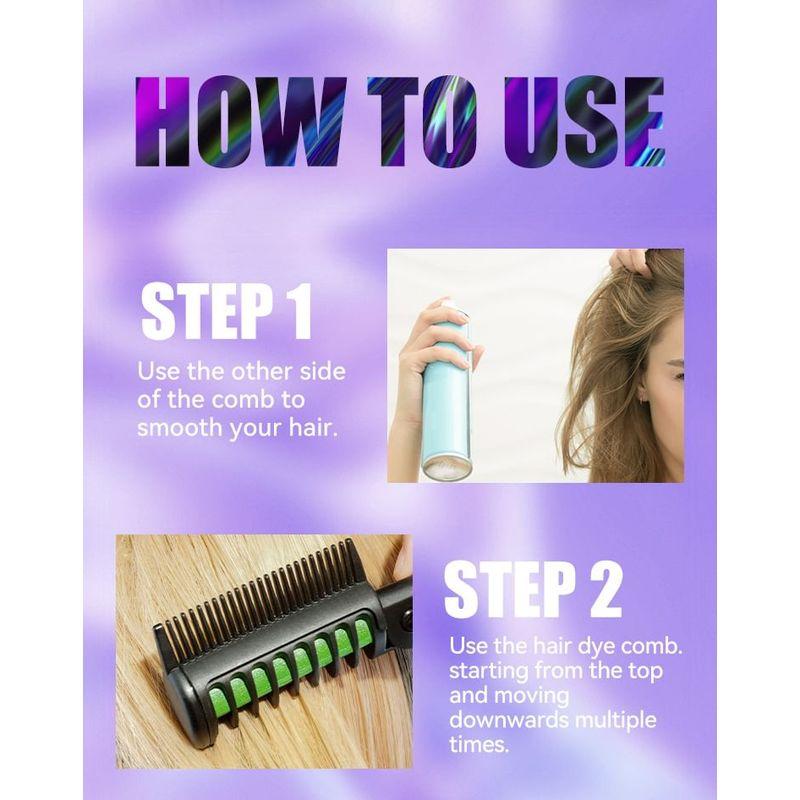 HOW TO USE

STEP 1

Use the other side of the comb to smooth your hair.

STEP 2

Use the hair dye comb. starting from the top and moving downwards multiple times.