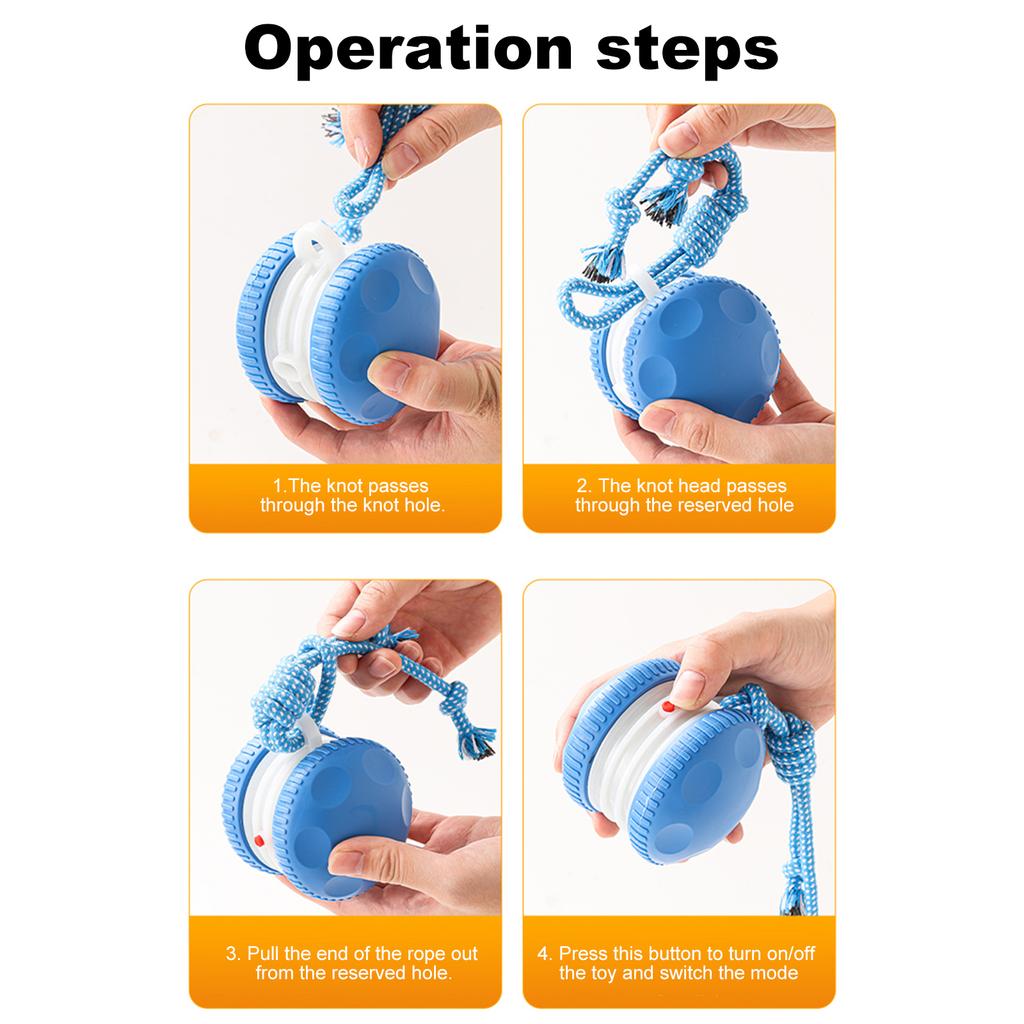 Operation steps

1.The knot passes through the knot hole.

2. The knot head passes through the reserved hole

3. Pull the end of the rope out from the reserved hole.

4. Press this button to turn on/off the toy and switch the mode