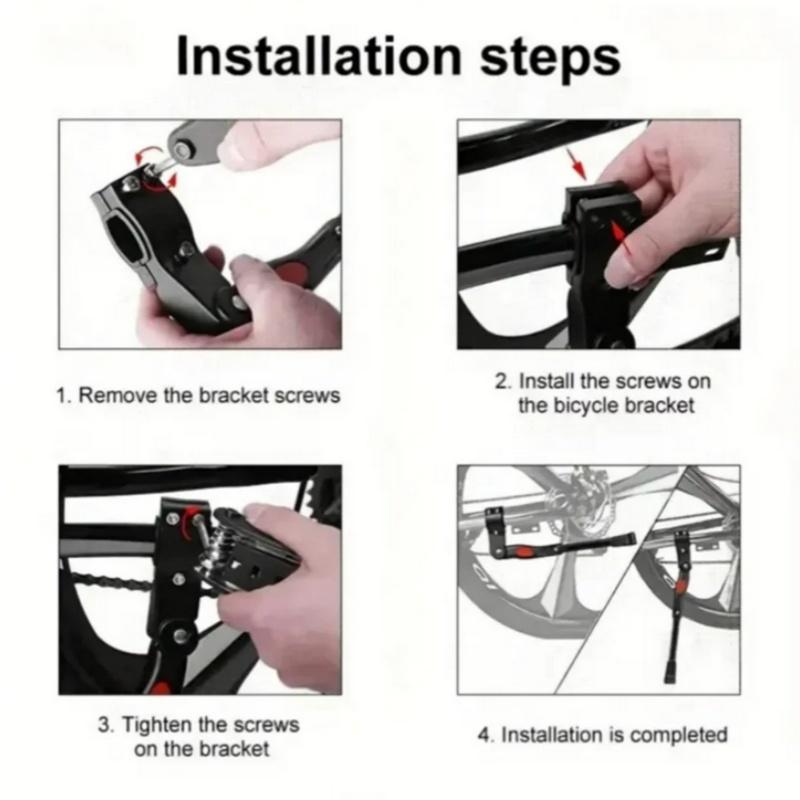 Installation steps

1. Remove the bracket screws

2. Install the screws on the bicycle bracket

3. Tighten the screws on the bracket

4. Installation is completed