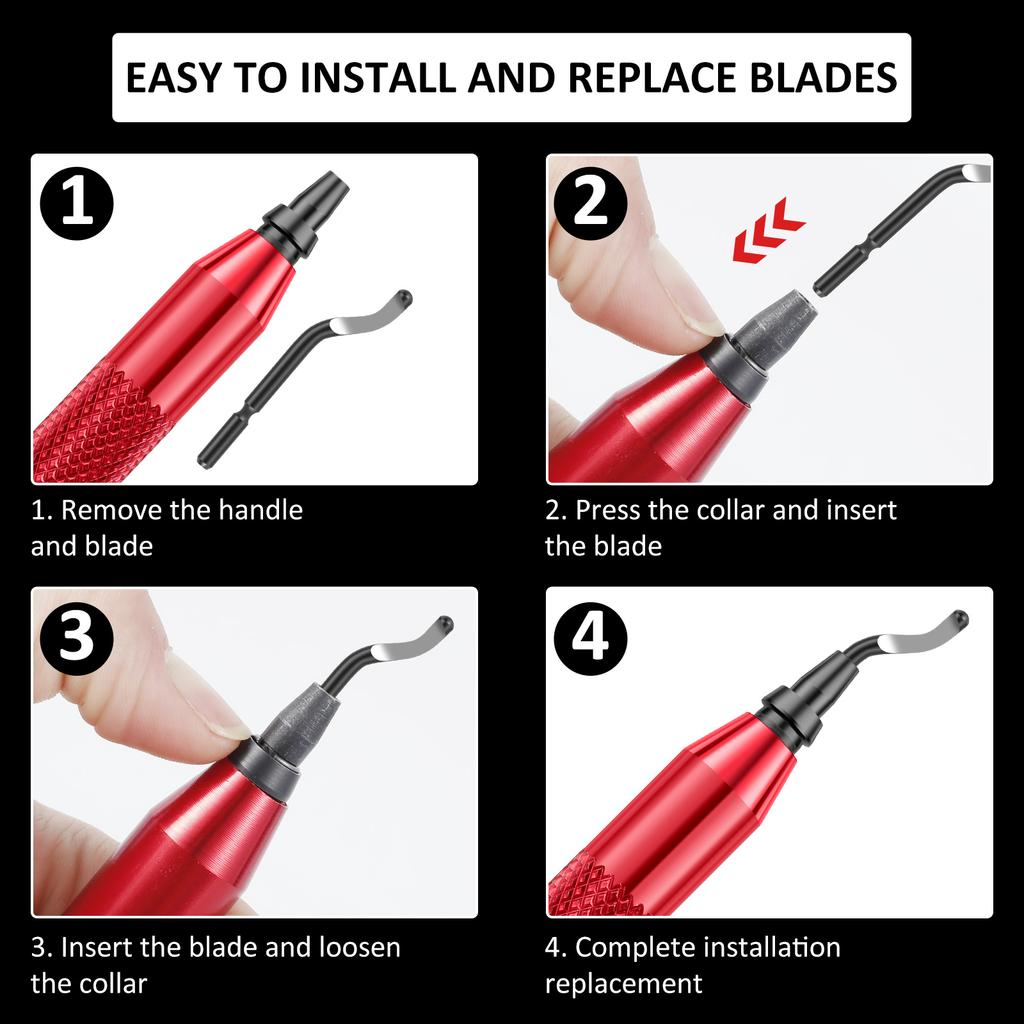 EASY TO INSTALL AND REPLACE BLADES

1

1. Remove the handle and blade

2

2. Press the collar and insert the blade

3

3. Insert the blade and loosen the collar

4

4. Complete installation replacement