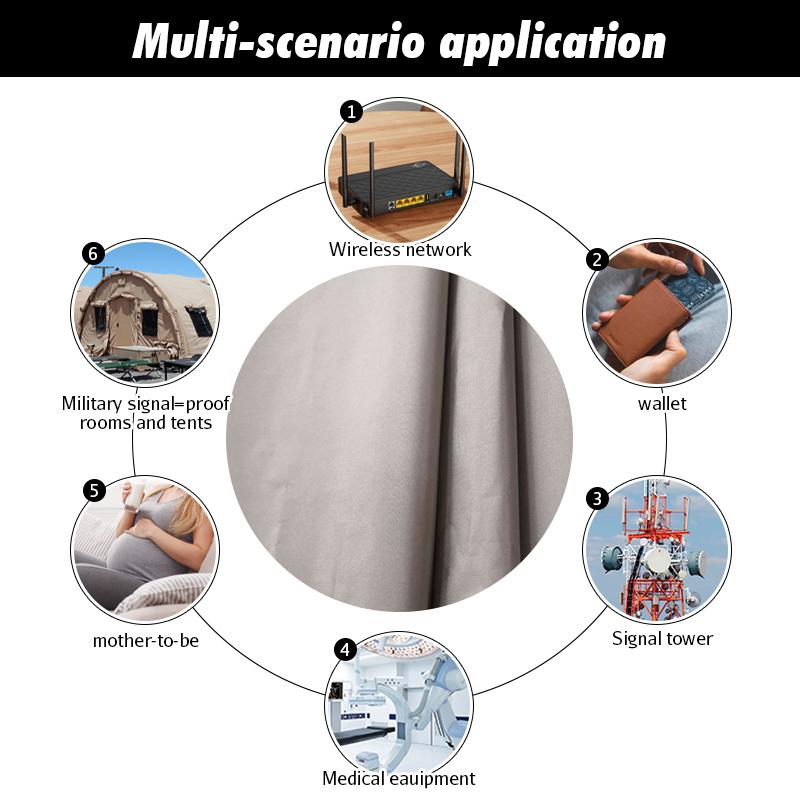 Multi-scenario application

1
Wireless network

2
wallet

3
Signal tower

4
Medical eauipment

5
mother-to-be

6
Military signal=proof rooms and tents