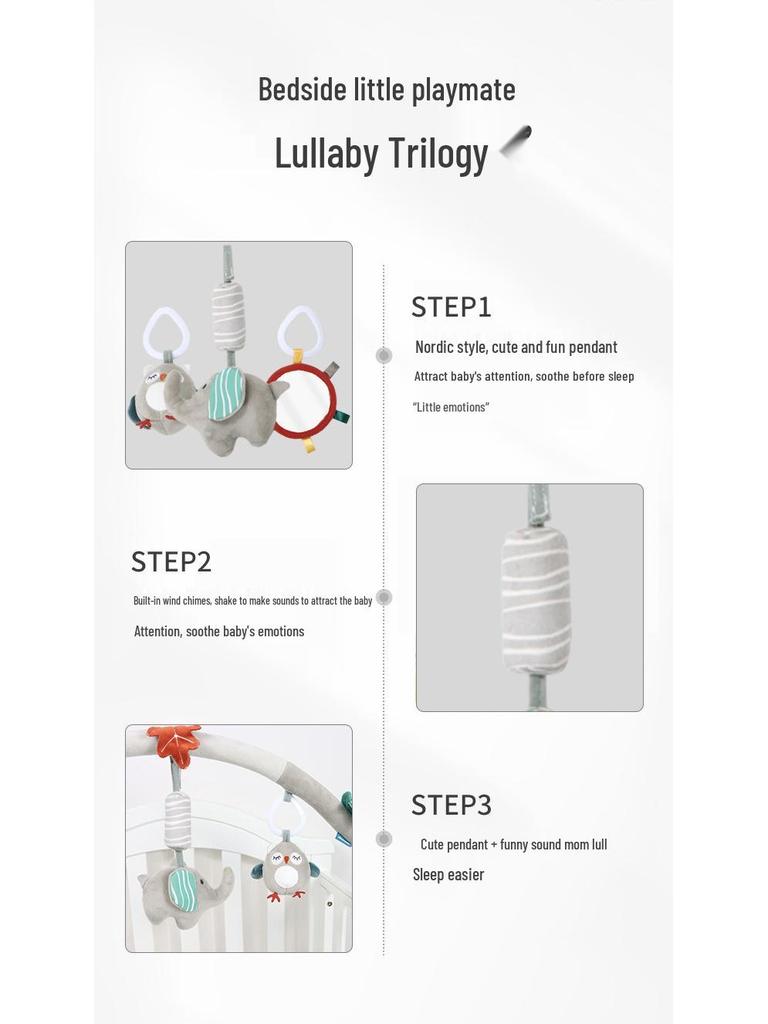 Bedside little playmate

Lullaby Trilogy

STEP1

Nordic style, cute and fun pendant

Attract baby's attention, soothe before sleep

"Little emotions"

STEP2

Built-in wind chimes, shake to make sounds to attract the baby

Attention, soothe baby's emotions

STEP3

Cute pendant + funny sound mom lull

Sleep easier