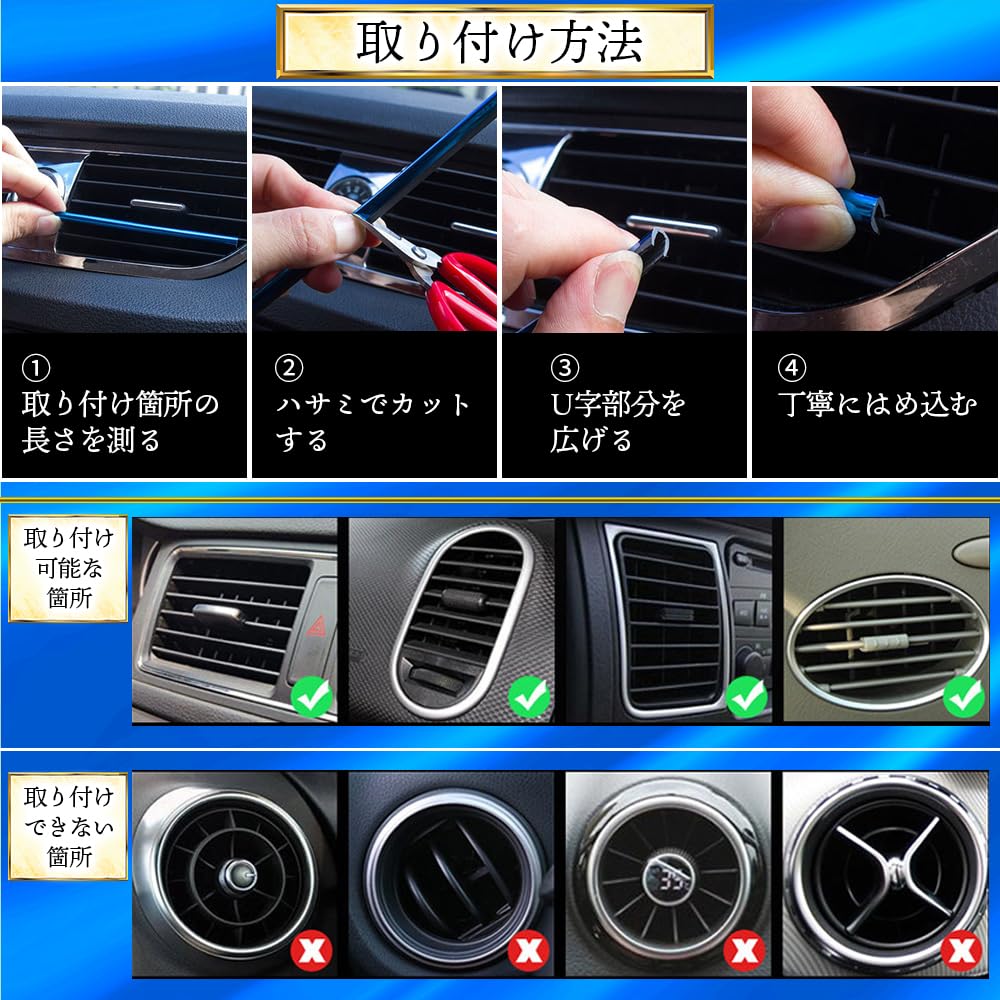 取り付け方法

①
取り付け箇所の長さを測る

②
ハサミでカットする

③
U字部分を広げる

④
丁寧にはめ込む

取り付け可能な箇所

取り付けできない箇所