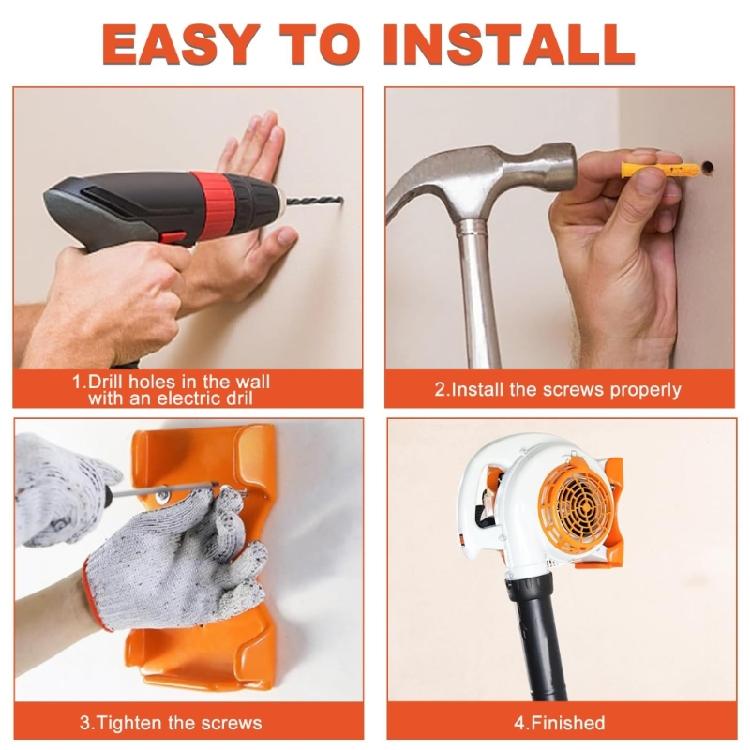 EASY TO INSTALL

1.Drill holes in the wall with an electric dril

2.Install the screws properly

3.Tighten the screws

4.Finished