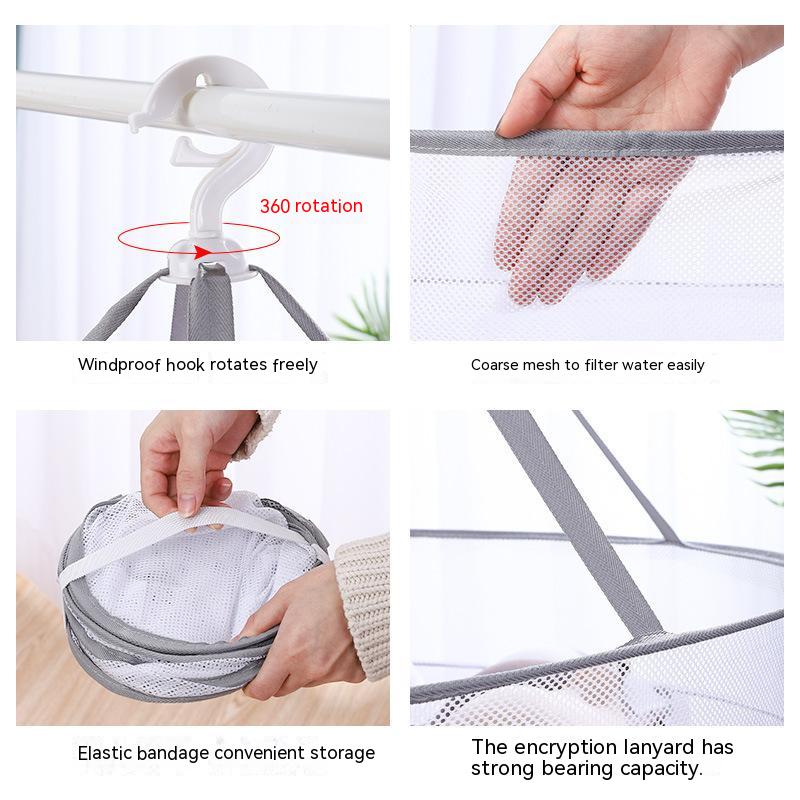 360 rotation

Windproof hook rotates freely

Coarse mesh to filter water easily

Elastic bandage convenient storage

The encryption lanyard has strong bearing capacity.