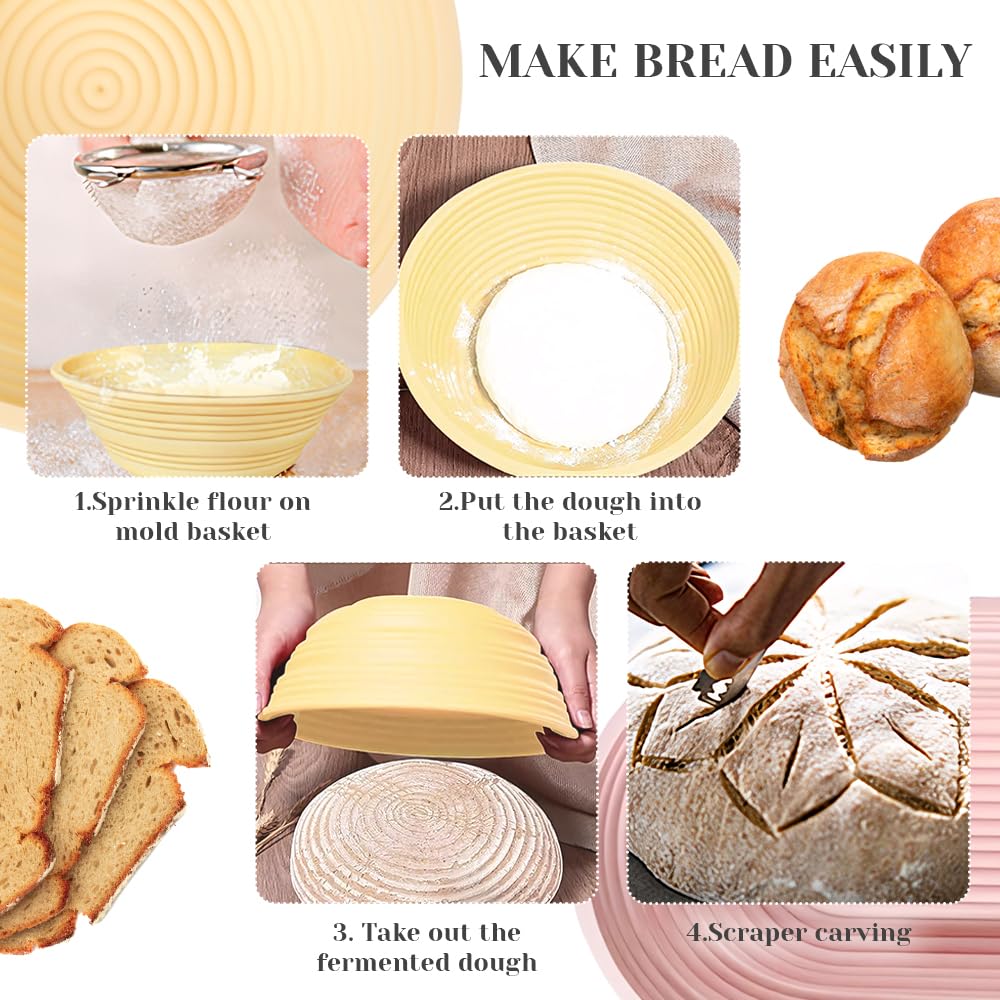 MAKE BREAD EASILY

1.Sprinkle flour on mold basket

2.Put the dough into the basket

3. Take out the fermented dough

4.Scraper carving