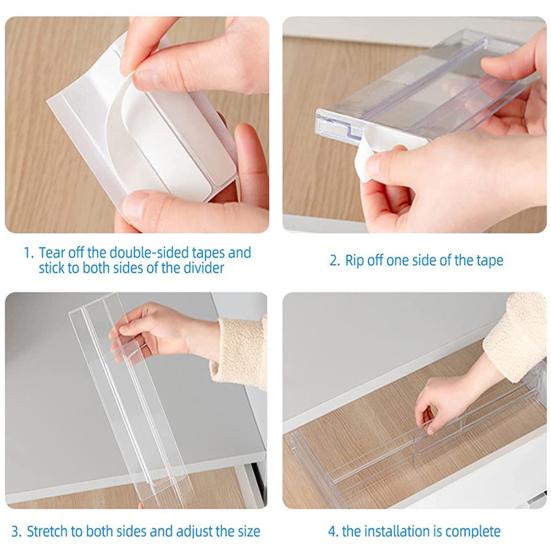 1. Tear off the double-sided tapes and stick to both sides of the divider

2. Rip off one side of the tape

3. Stretch to both sides and adjust the size

4. the installation is complete