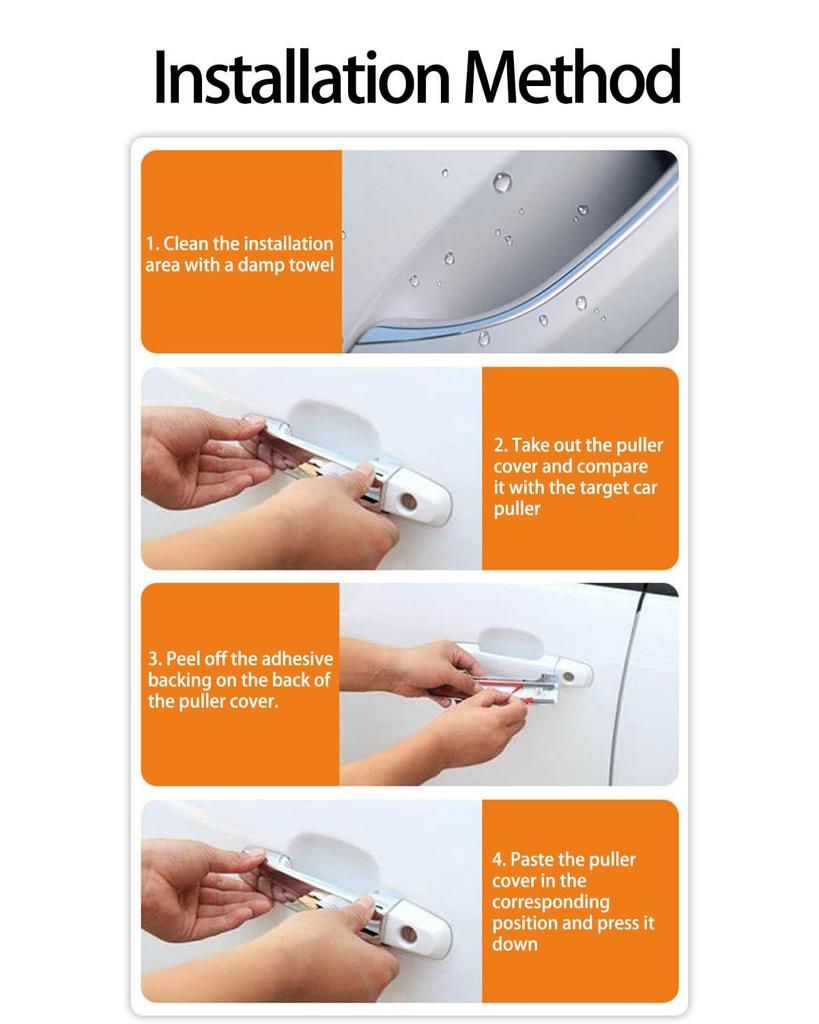 Installation Method

1. Clean the installation area with a damp towel

2. Take out the puller cover and compare it with the target car puller

3. Peel off the adhesive backing on the back of the puller cover.

4. Paste the puller cover in the corresponding position and press it down