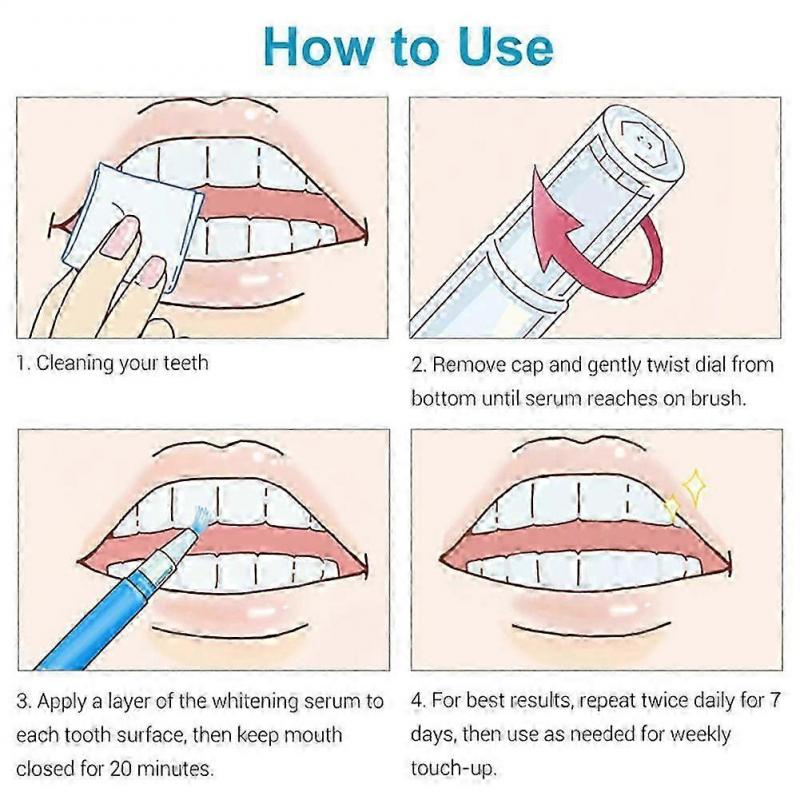 How to Use

1. Cleaning your teeth

2. Remove cap and gently twist dial from bottom until serum reaches on brush.

3. Apply a layer of the whitening serum to each tooth surface, then keep mouth closed for 20 minutes.

4. For best results, repeat twice daily for 7 days, then use as needed for weekly touch-up.