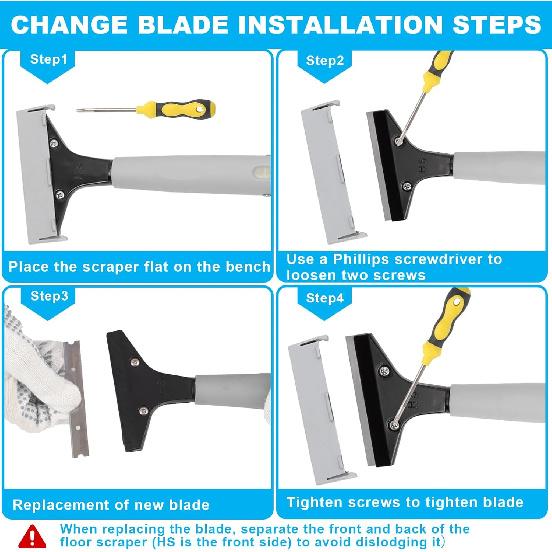 CHANGE BLADE INSTALLATION STEPS

Step1

Place the scraper flat on the bench

Step2

HS

Use a Phillips screwdriver to loosen two screws

Step3

Replacement of new blade

Step4

HS

Tighten screws to tighten blade

When replacing the blade, separate the front and back of the floor scraper (HS is the front side) to avoid dislodging it)