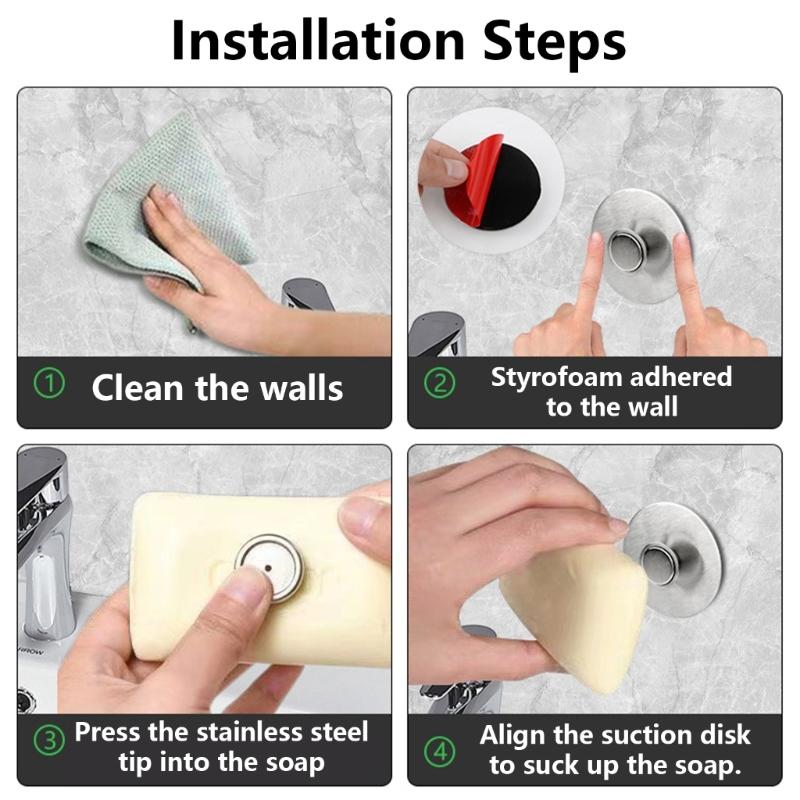 Installation Steps

① Clean the walls

② Styrofoam adhered to the wall

③ Press the stainless steel tip into the soap

④ Align the suction disk to suck up the soap.