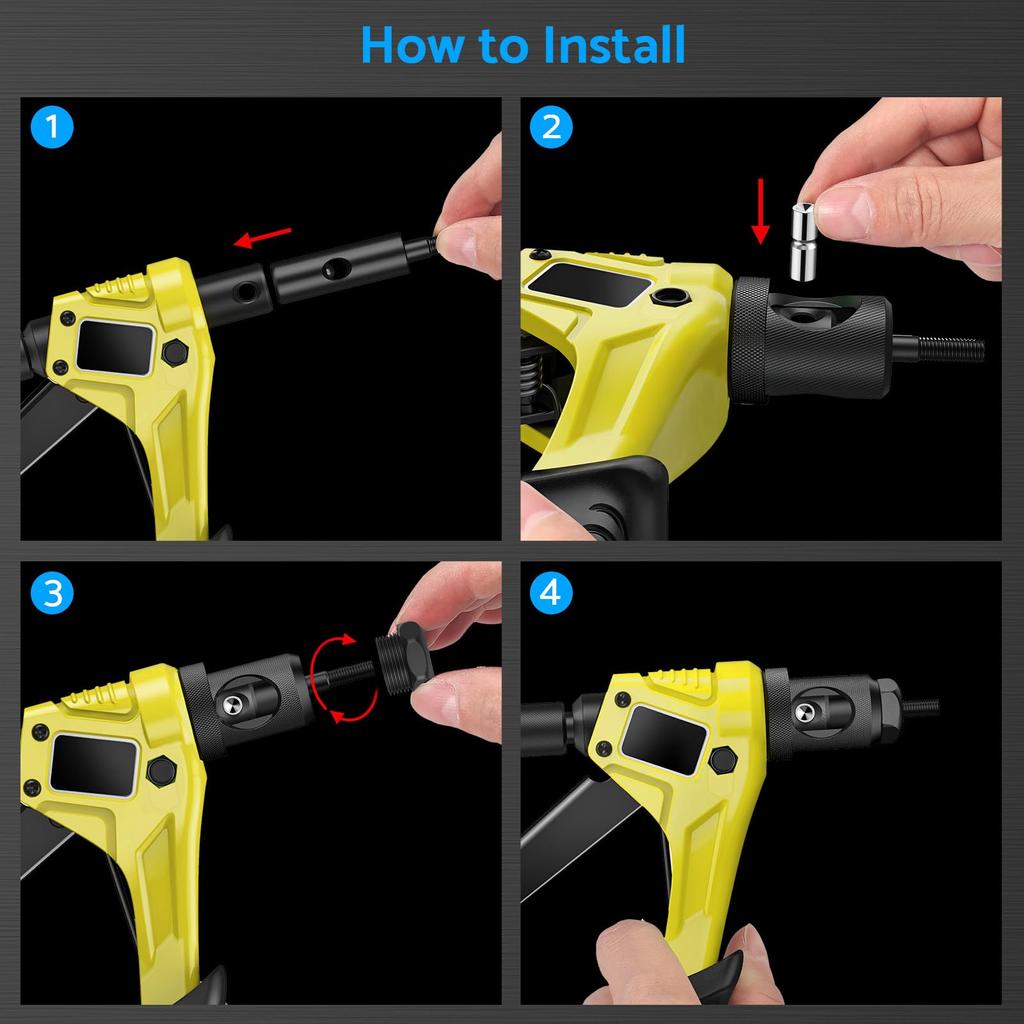 How to Install

1

2

3

4