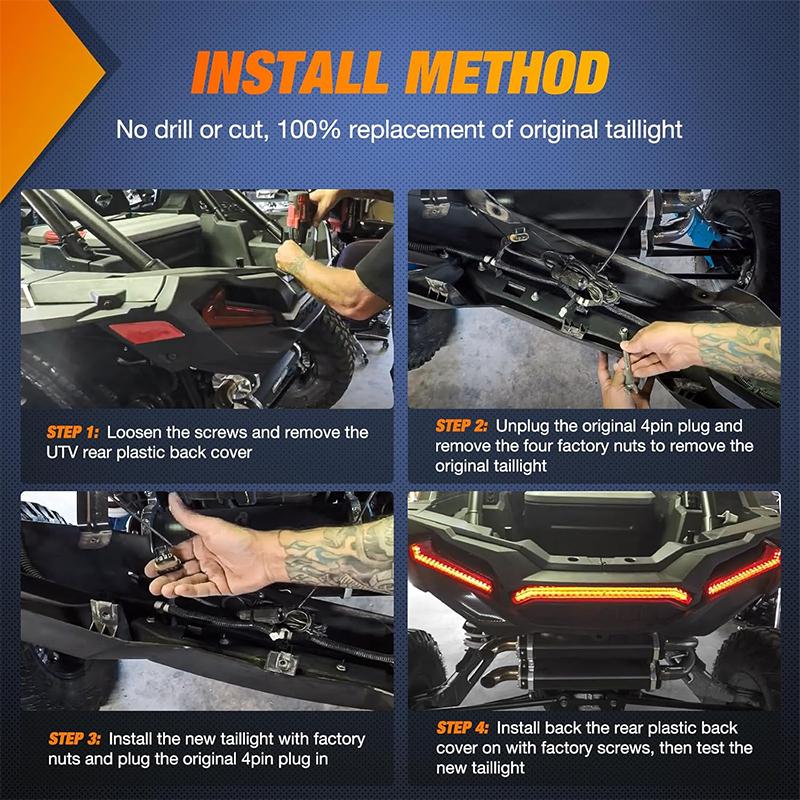 INSTALL METHOD

No drill or cut, 100% replacement of original taillight

STEP 1: Loosen the screws and remove the UTV rear plastic back cover

STEP 2: Unplug the original 4pin plug and remove the four factory nuts to remove the original taillight

STEP 3: Install the new taillight with factory nuts and plug the original 4pin plug in

STEP 4: Install back the rear plastic back cover on with factory screws, then test the new taillight