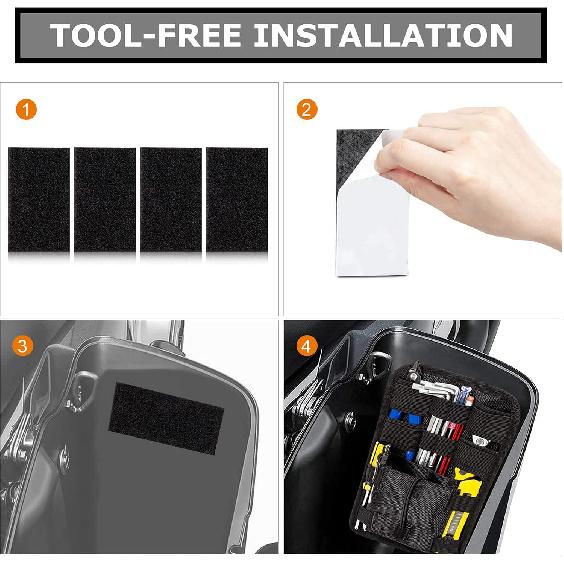 TOOL-FREE INSTALLATION

1

2

3

4