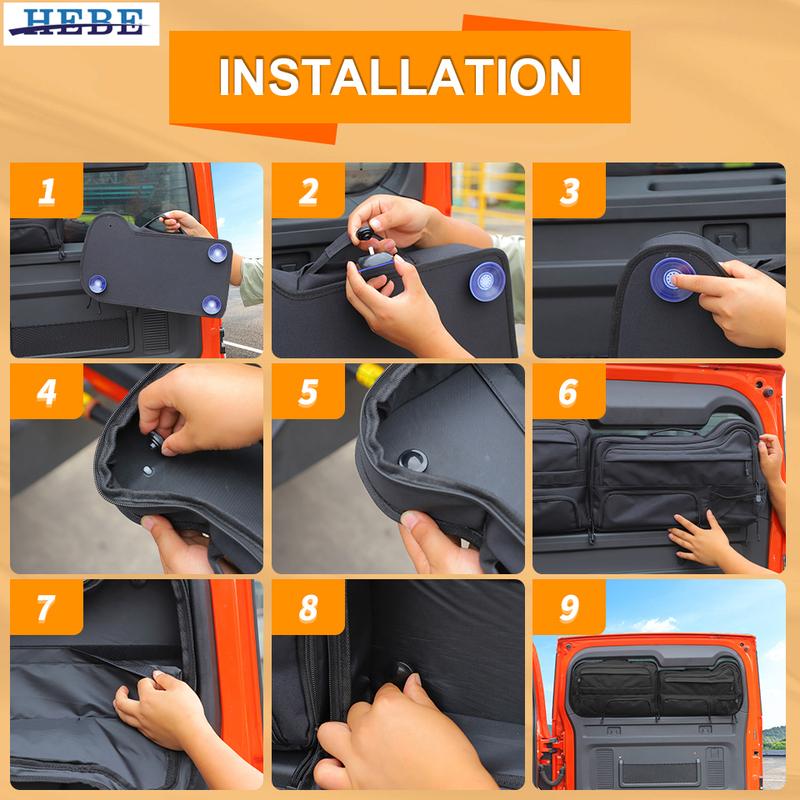 HEBE

INSTALLATION

1

2

3

4

5

6

7

8

9