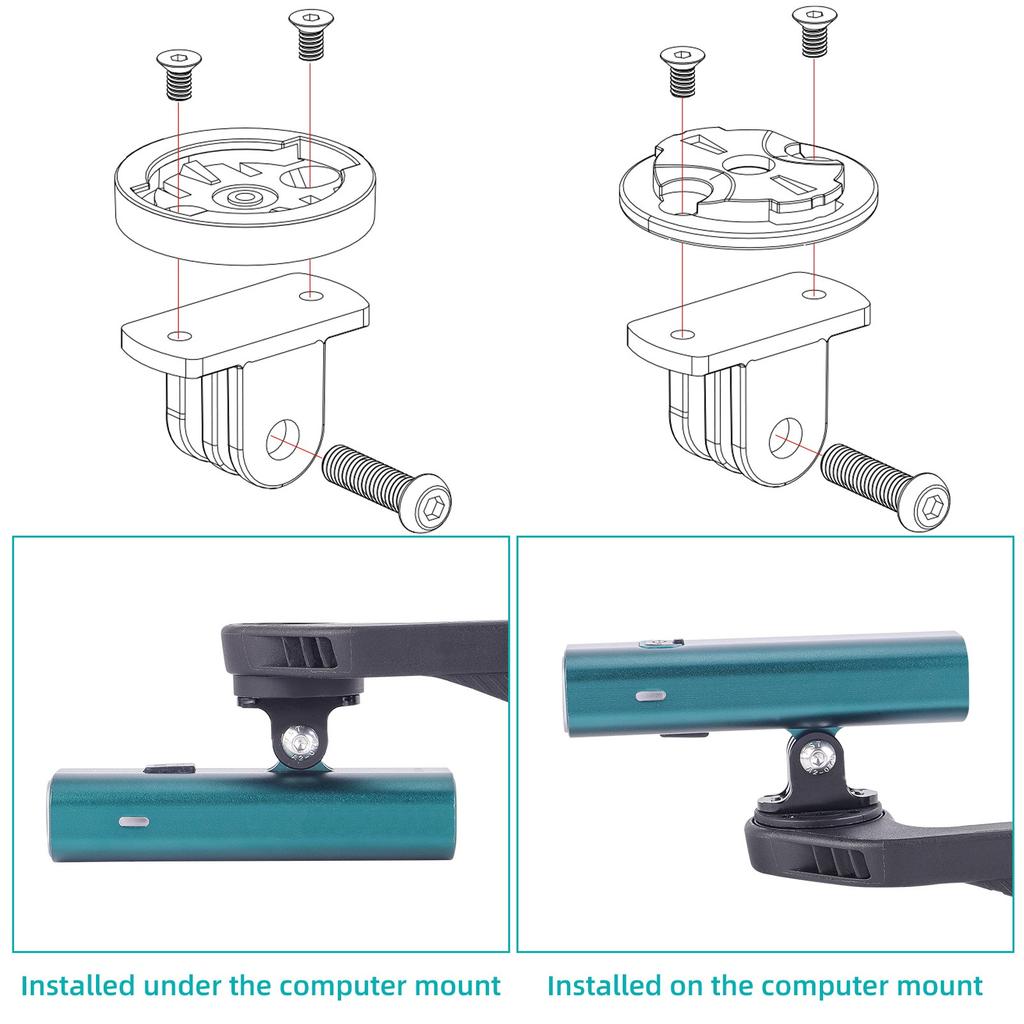 Installed under the computer mount

Installed on the computer mount