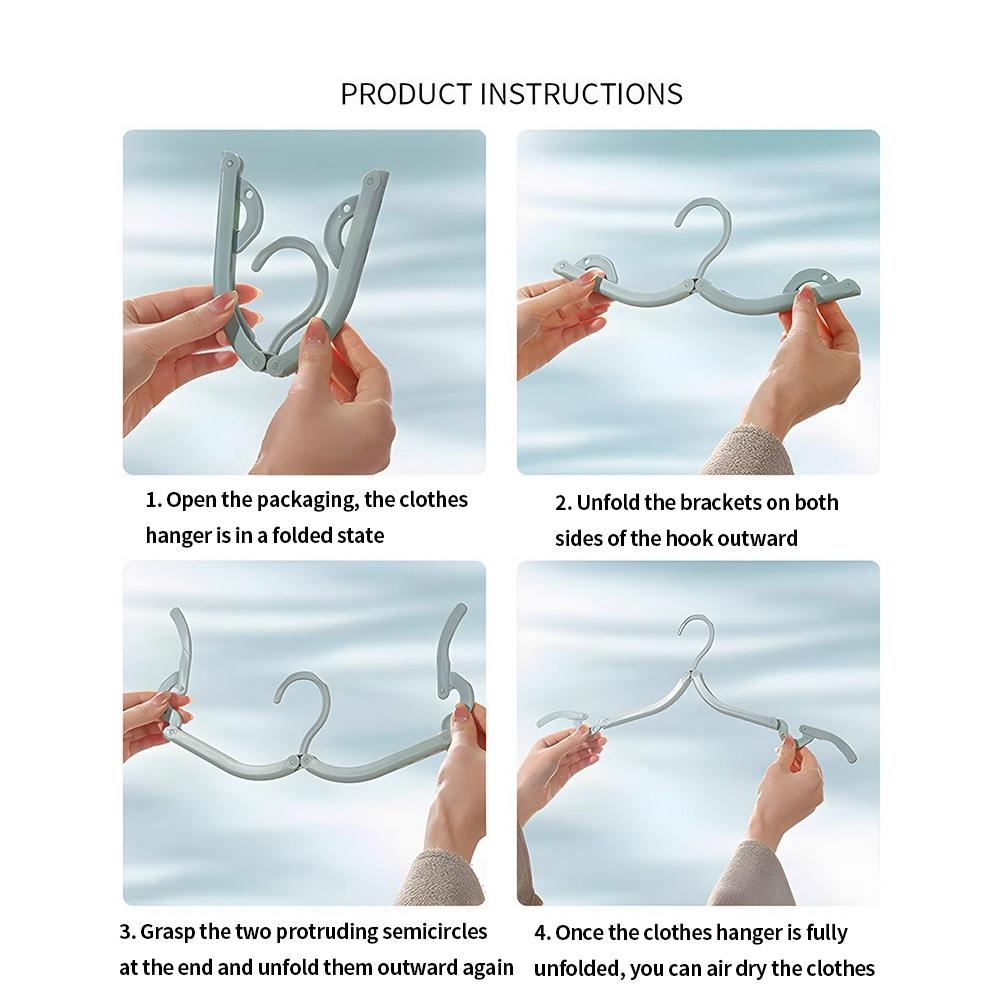 PRODUCT INSTRUCTIONS

1. Open the packaging, the clothes hanger is in a folded state

2. Unfold the brackets on both sides of the hook outward

3. Grasp the two protruding semicircles at the end and unfold them outward again

4. Once the clothes hanger is fully unfolded, you can air dry the clothes