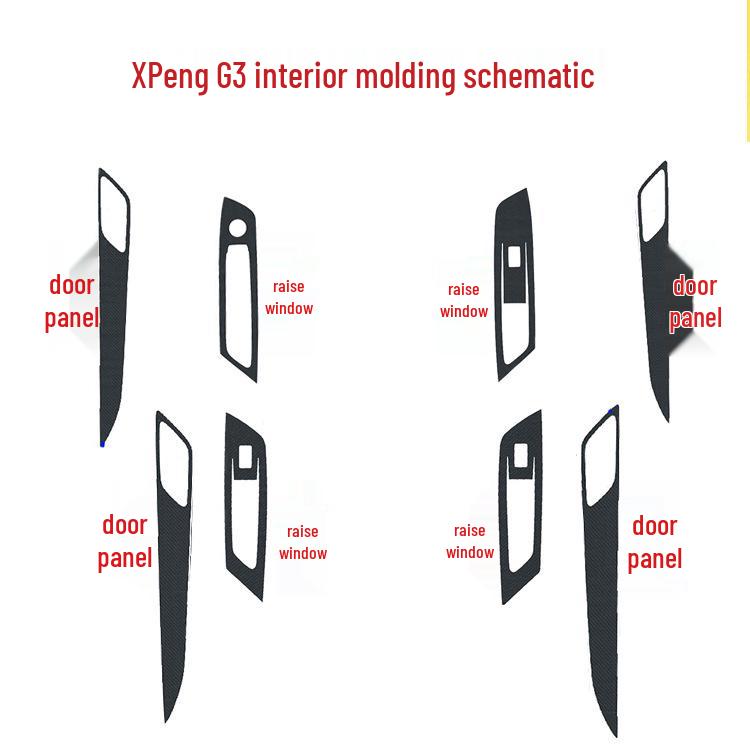 XPeng G3 interior molding schematic

door panel

raise window

raise window

door panel

door panel

raise window

raise window

door panel