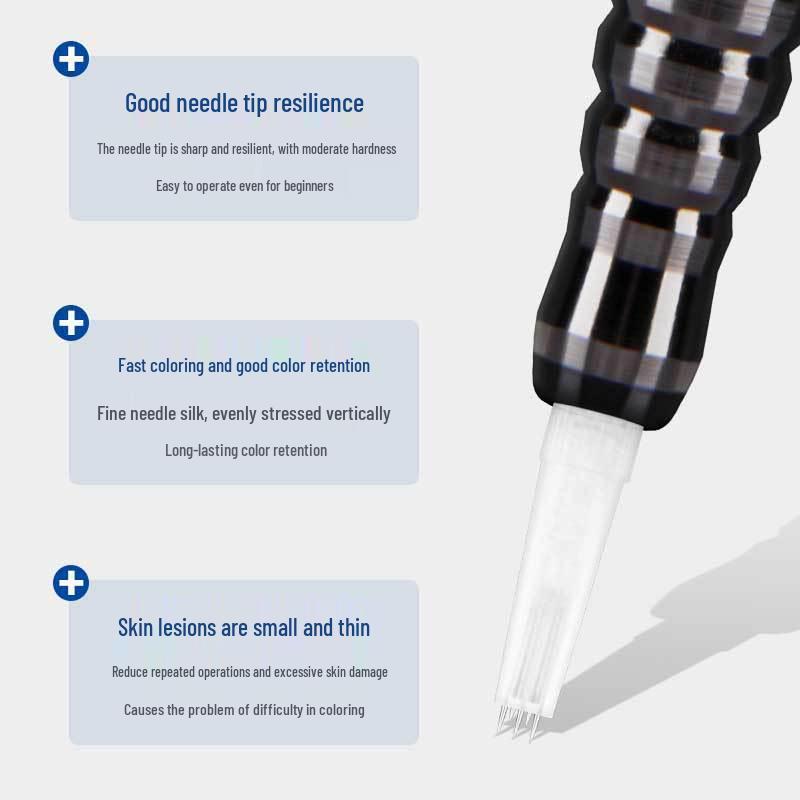 Good needle tip resilience

The needle tip is sharp and resilient, with moderate hardness

Easy to operate even for beginners

Fast coloring and good color retention

Fine needle silk, evenly stressed vertically

Long-lasting color retention

Skin lesions are small and thin

Reduce repeated operations and excessive skin damage

Causes the problem of difficulty in coloring