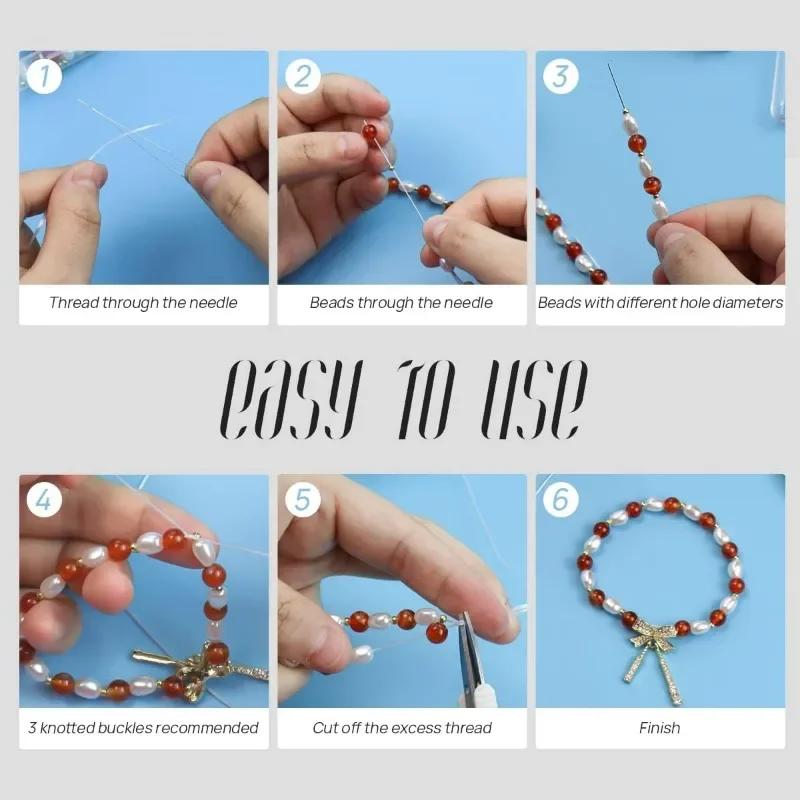 1
Thread through the needle

2
Beads through the needle

3
Beads with different hole diameters

easy to use

4
3 knotted buckles recommended

5
Cut off the excess thread

6
Finish