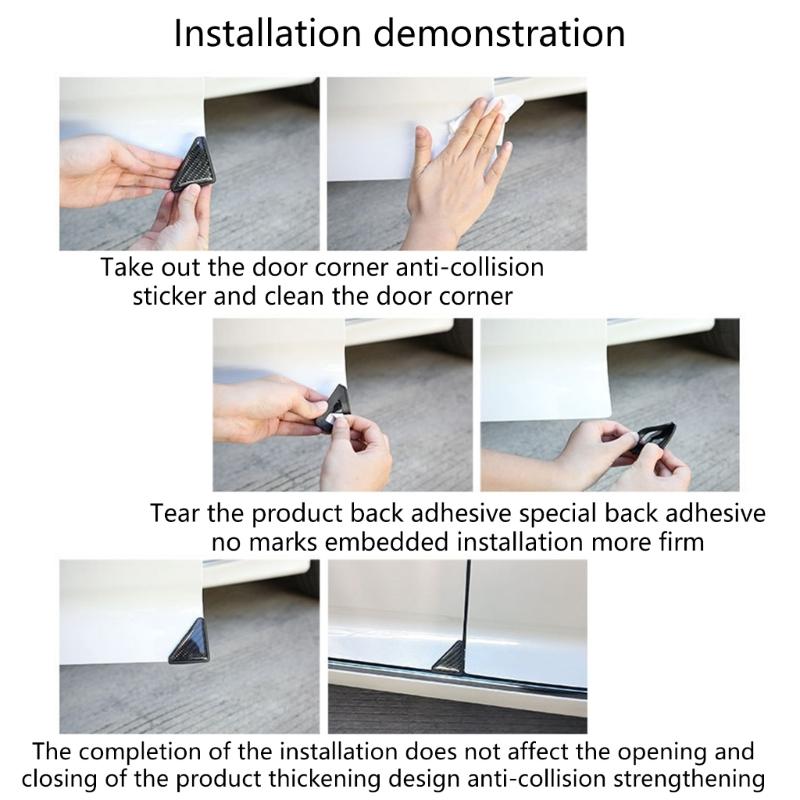 Installation demonstration

Take out the door corner anti-collision sticker and clean the door corner

Tear the product back adhesive special back adhesive no marks embedded installation more firm

The completion of the installation does not affect the opening and closing of the product thickening design anti-collision strengthening