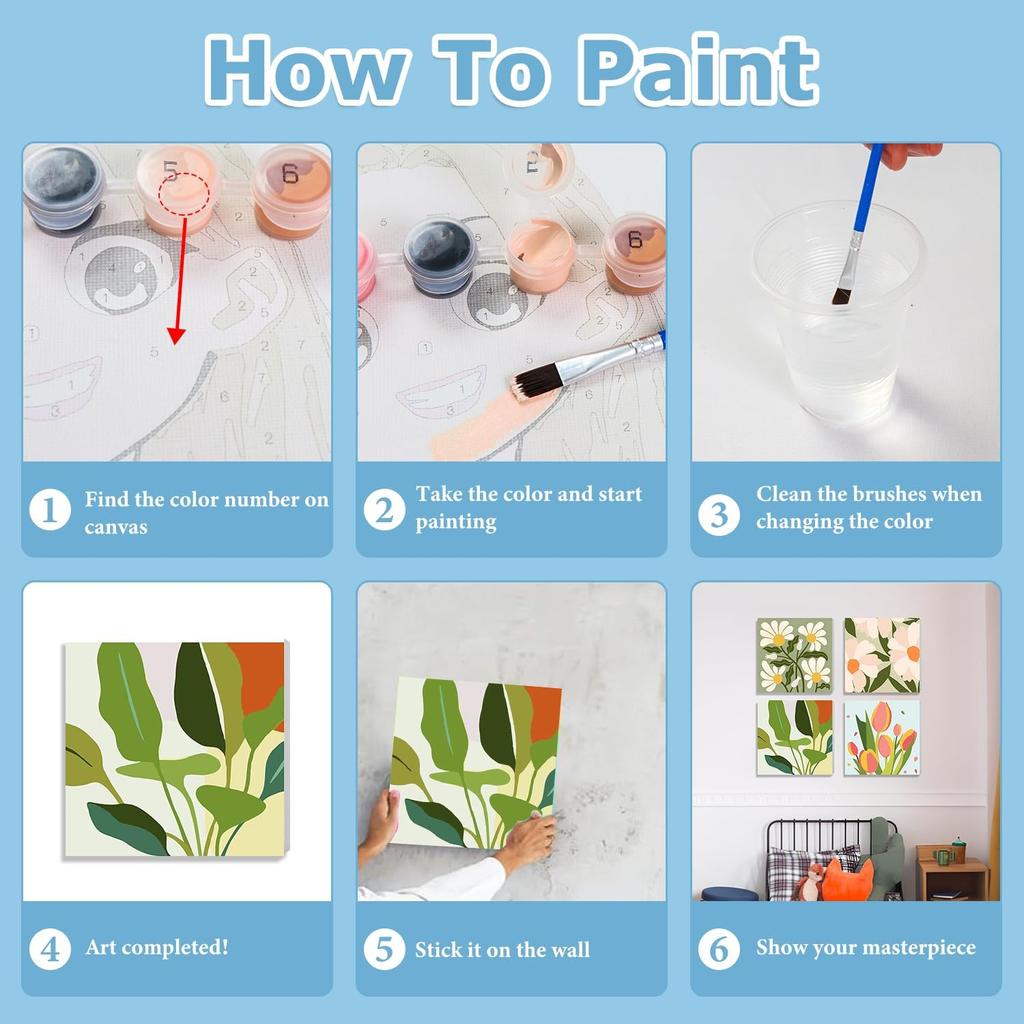 How To Paint

1 Find the color number on canvas

2 Take the color and start painting

3 Clean the brushes when changing the color

4 Art completed!

5 Stick it on the wall

6 Show your masterpiece