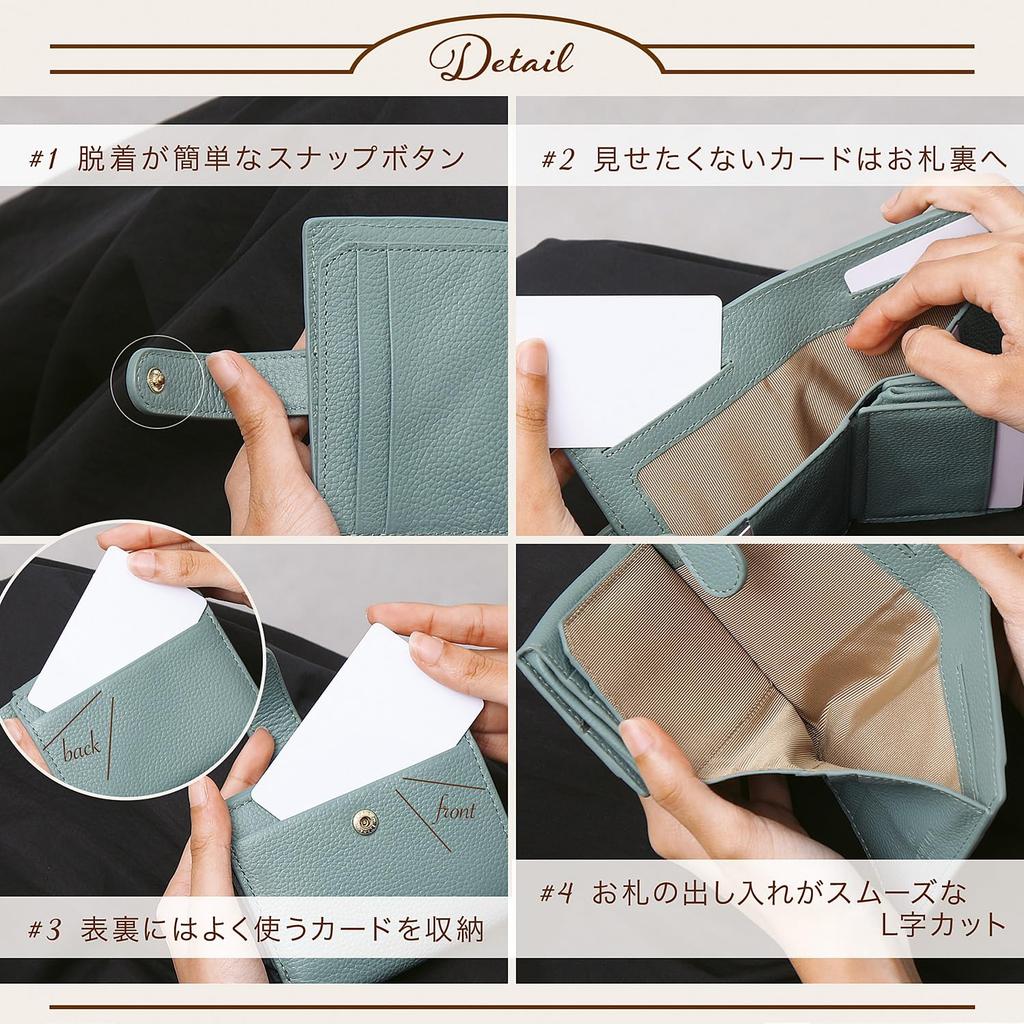 Detail

#1 脱着が簡単なスナップボタン

#2 見せたくないカードはお札裏へ

back

front

#3 表裏にはよく使うカードを収納

#4 お札の出し入れがスムーズな L字カット