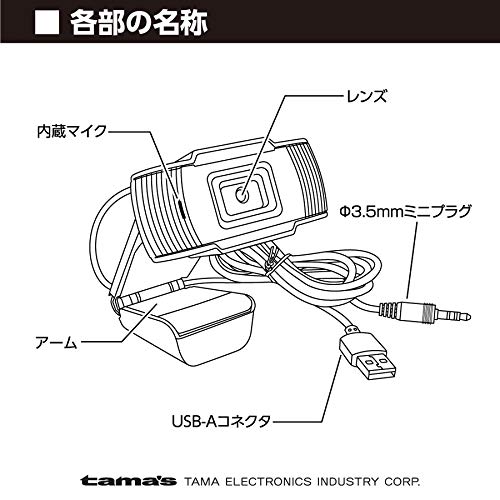 ■ 各部の名称

レンズ

内蔵マイク

Φ3.5mmミニプラグ

アーム

USB-Aコネクタ

tama's TAMA ELECTRONICS INDUSTRY CORP.