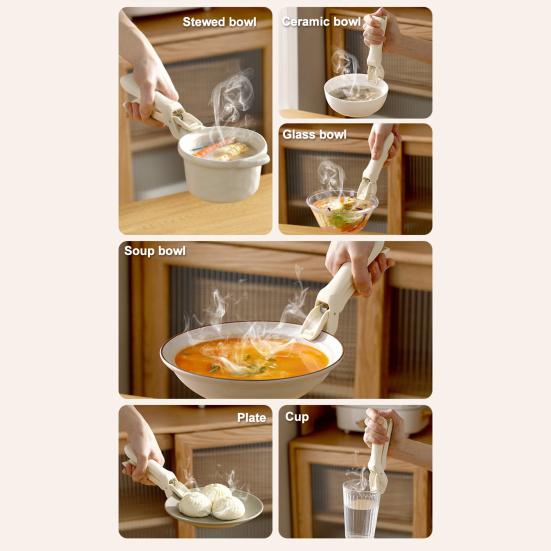 Stewed bowl

Ceramic bowl

Glass bowl

Soup bowl

Plate

Cup