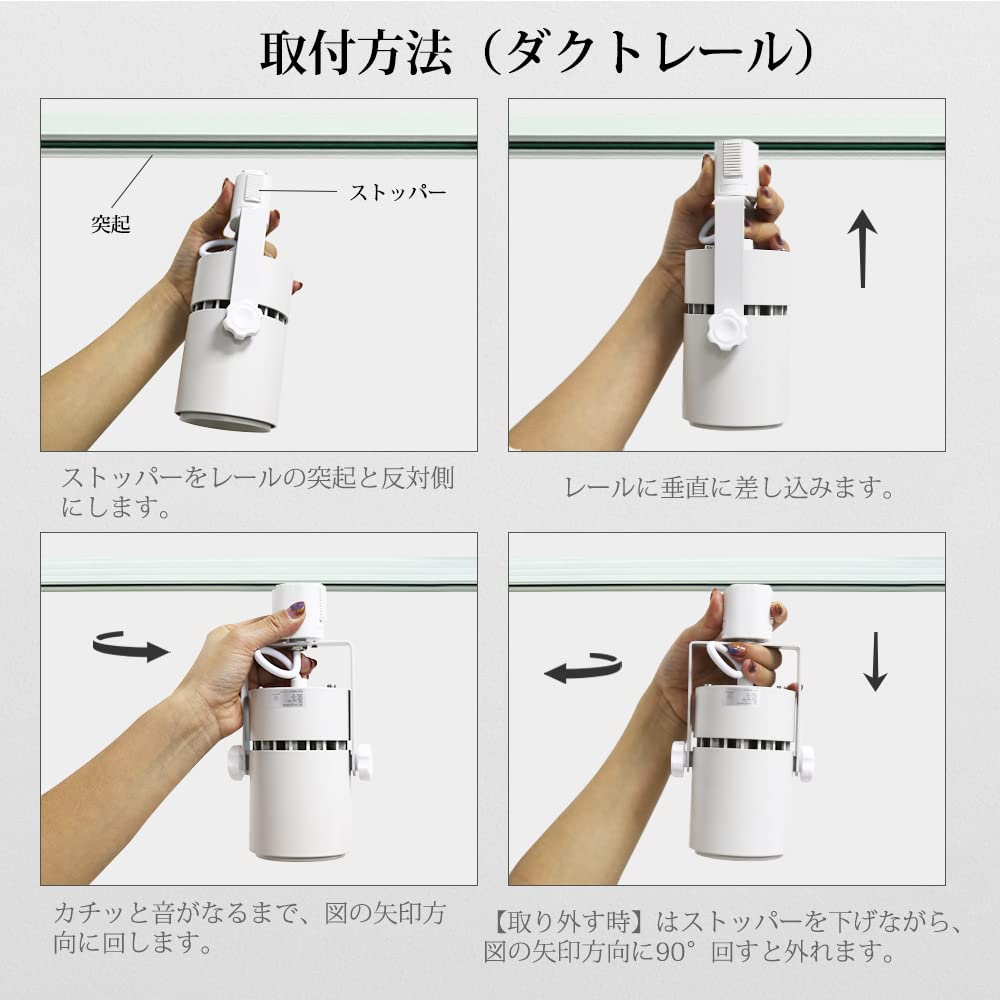 取付方法（ダクトレール）

突起

ストッパー

ストッパーをレールの突起と反対側にします。

レールに垂直に差し込みます。

カチッと音がなるまで、図の矢印方向に回します。

【取り外す時】はストッパーを下げながら、図の矢印方向に90°回すと外れます。