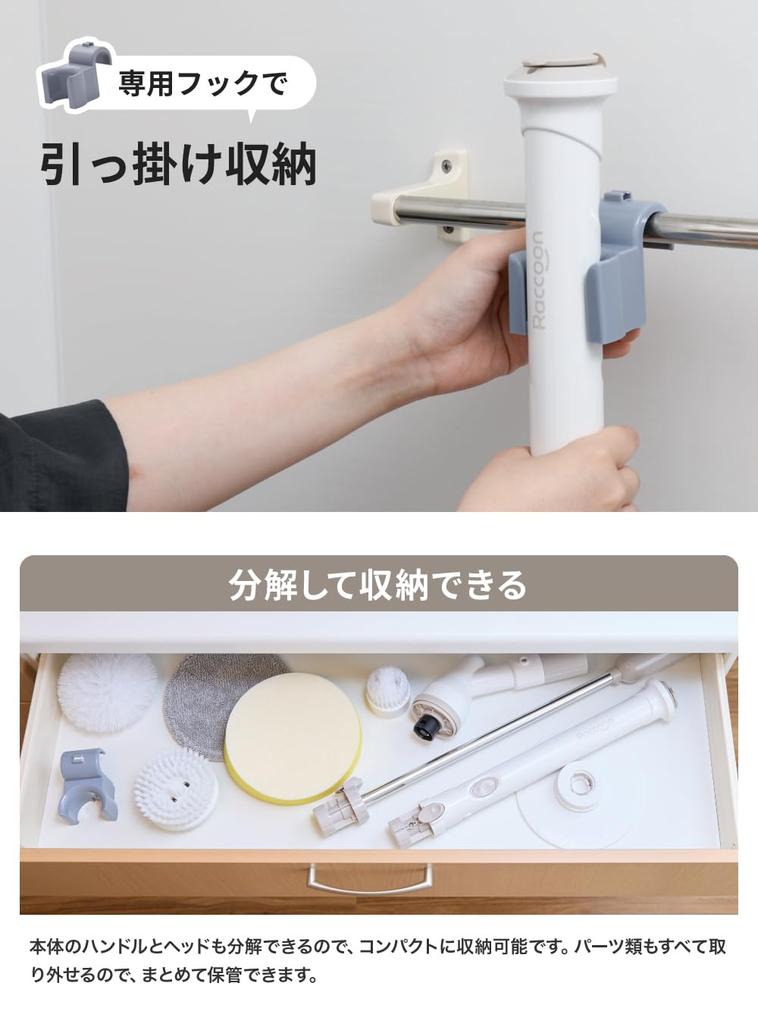 専用フックで

引っ掛け収納

Raccoon

分解して収納できる

本体のハンドルとヘッドも分解できるので、コンパクトに収納可能です。パーツ類もすべて取り外せるので、まとめて保管できます。