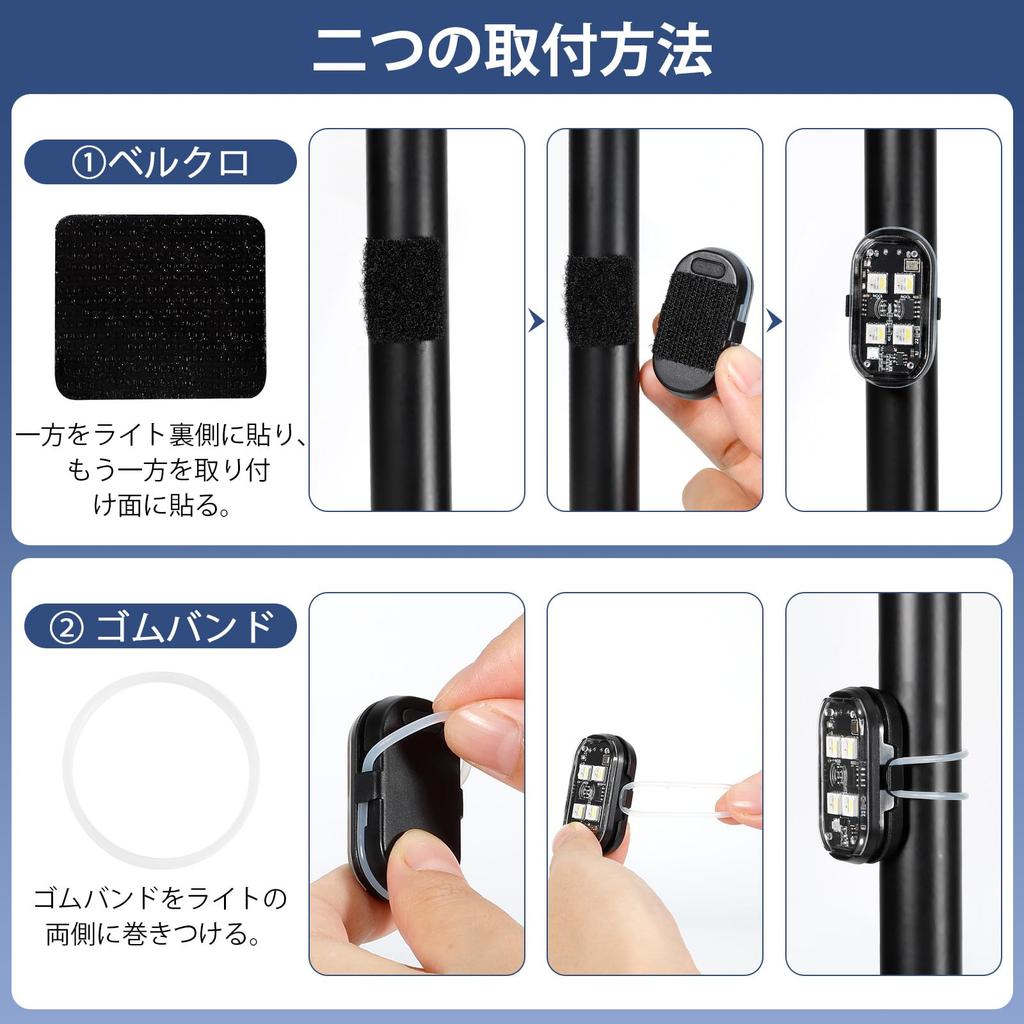 二つの取付方法

①ベルクロ

一方をライト裏側に貼り、もう一方を取り付け面に貼る。

② ゴムバンド

ゴムバンドをライトの両側に巻きつける。