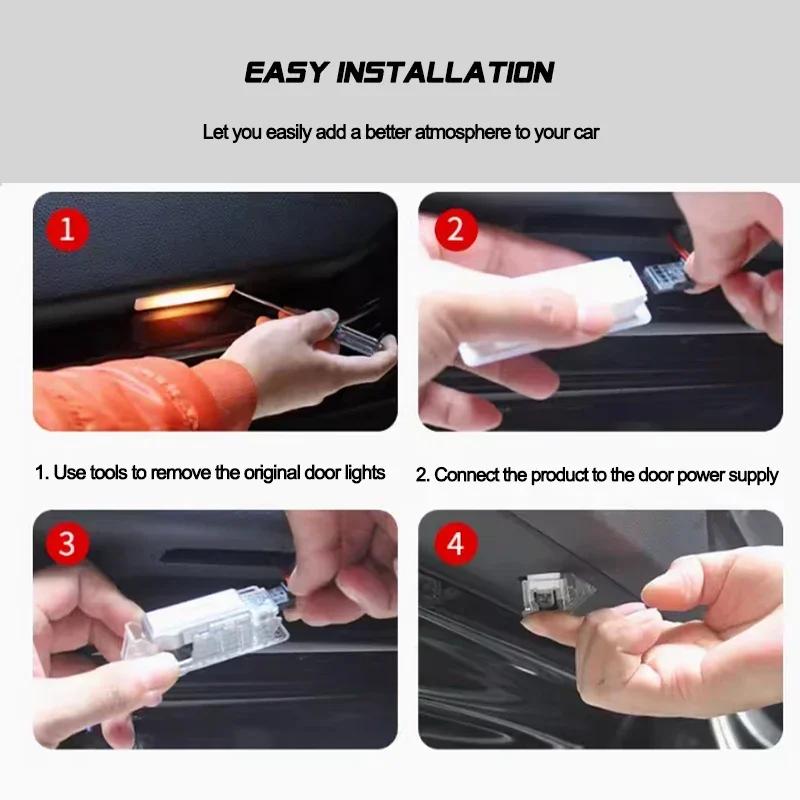 EASY INSTALLATION

Let you easily add a better atmosphere to your car

1

2

1. Use tools to remove the original door lights

2. Connect the product to the door power supply

3

4