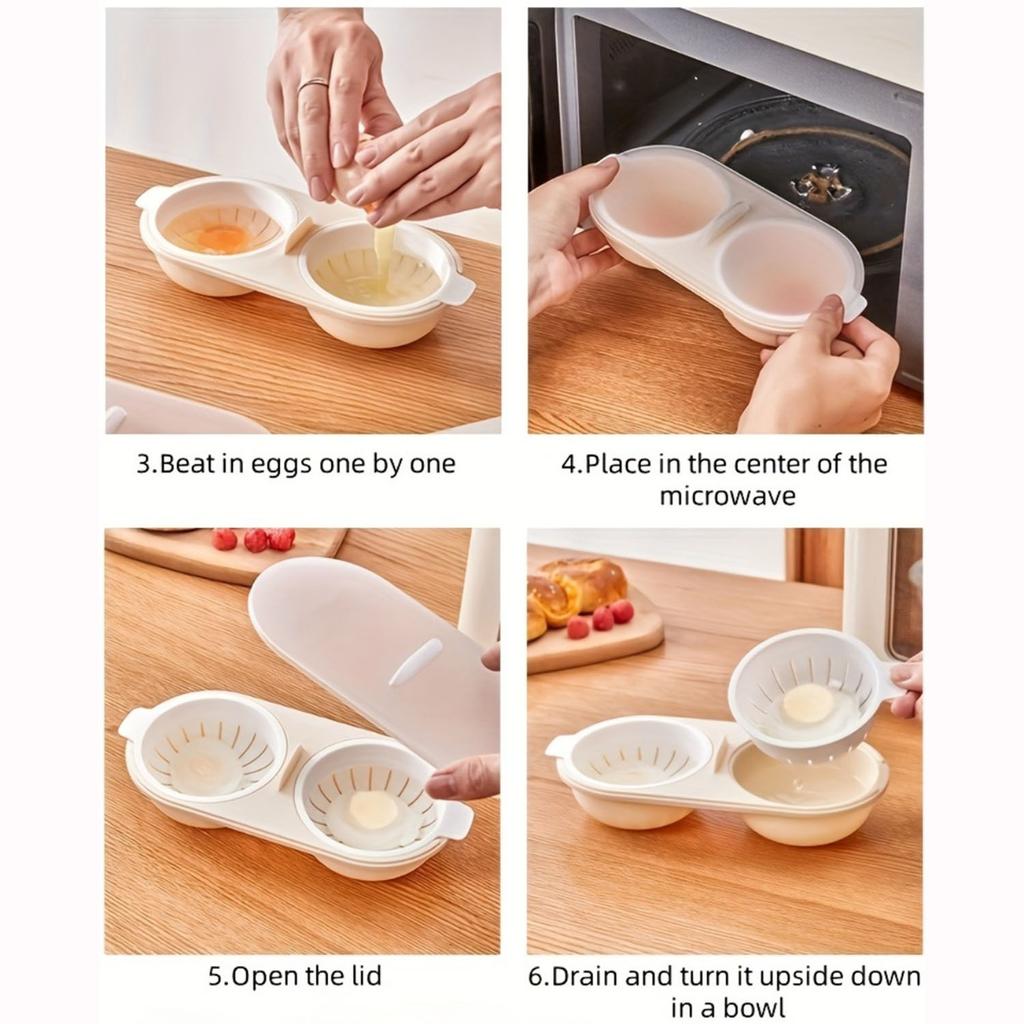 3.Beat in eggs one by one

4.Place in the center of the microwave

5.Open the lid

6.Drain and turn it upside down in a bowl