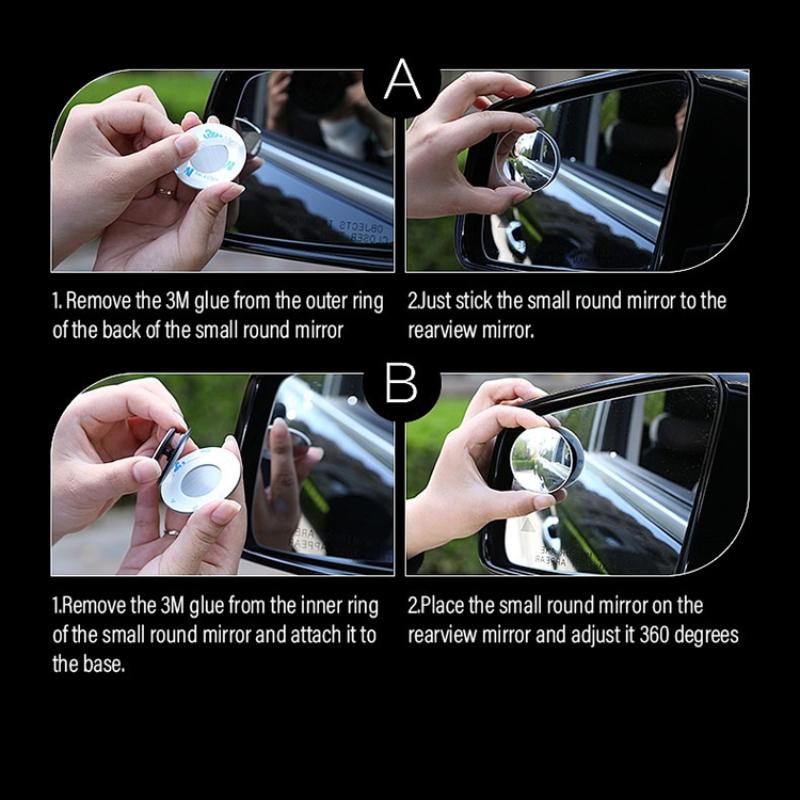 A

1. Remove the 3M glue from the outer ring of the back of the small round mirror

2.Just stick the small round mirror to the rearview mirror.

B

1.Remove the 3M glue from the inner ring of the small round mirror and attach it to the base.

2.Place the small round mirror on the rearview mirror and adjust it 360 degrees